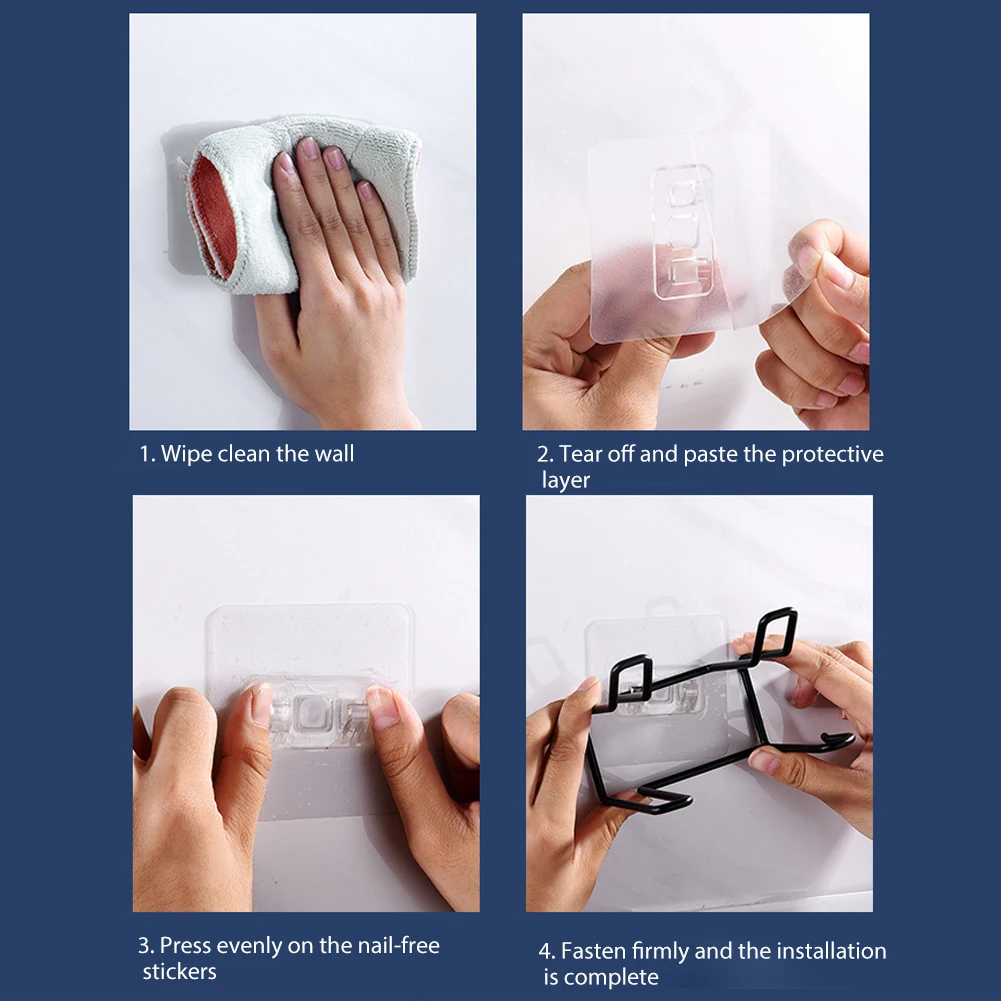 1. Wipe clean the wall

2. Tear off and paste the protective layer

3. Press evenly on the nail-free stickers

4. Fasten firmly and the installation is complete