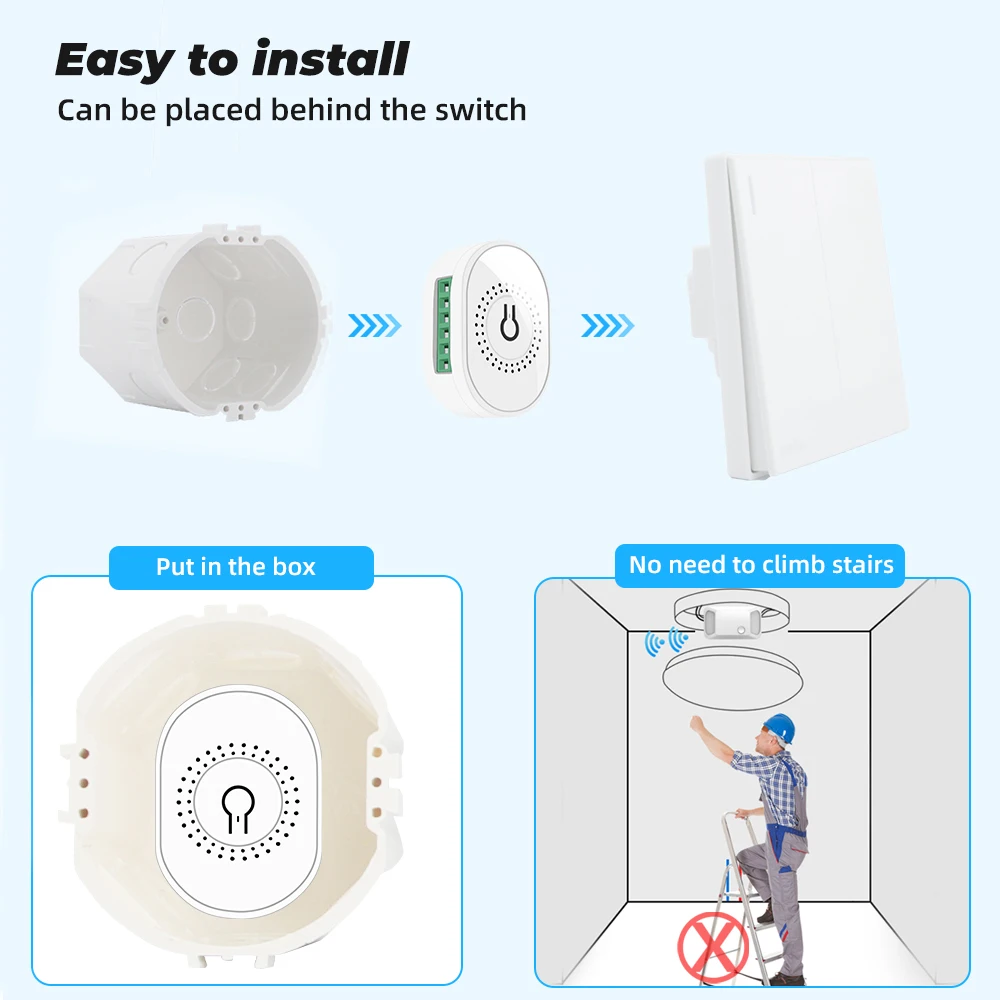 Easy to install
Can be placed behind the switch

Put in the box

No need to climb stairs