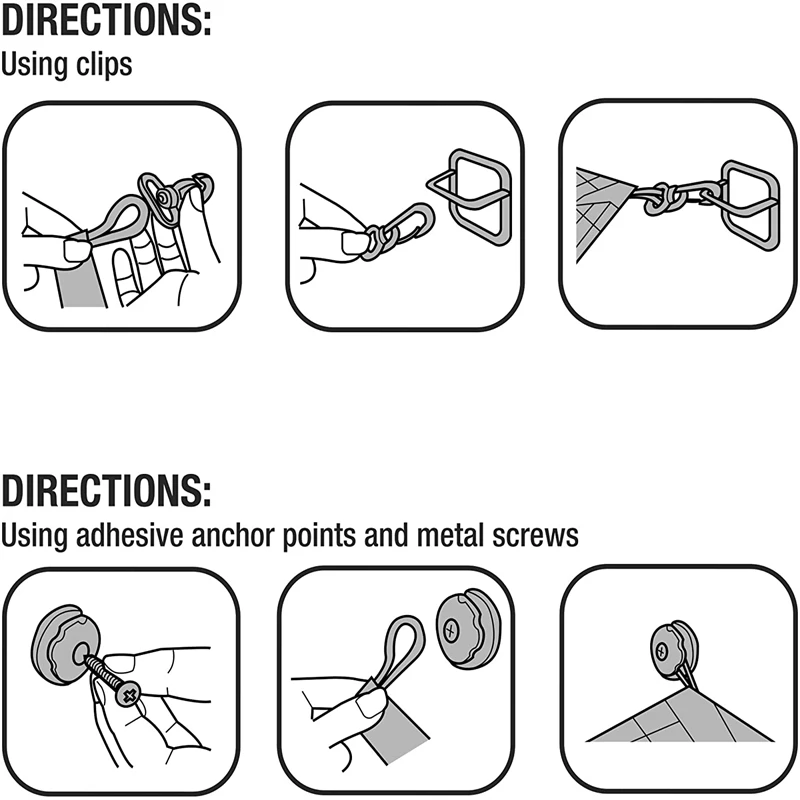 DIRECTIONS:
Using clips

DIRECTIONS:
Using adhesive anchor points and metal screws