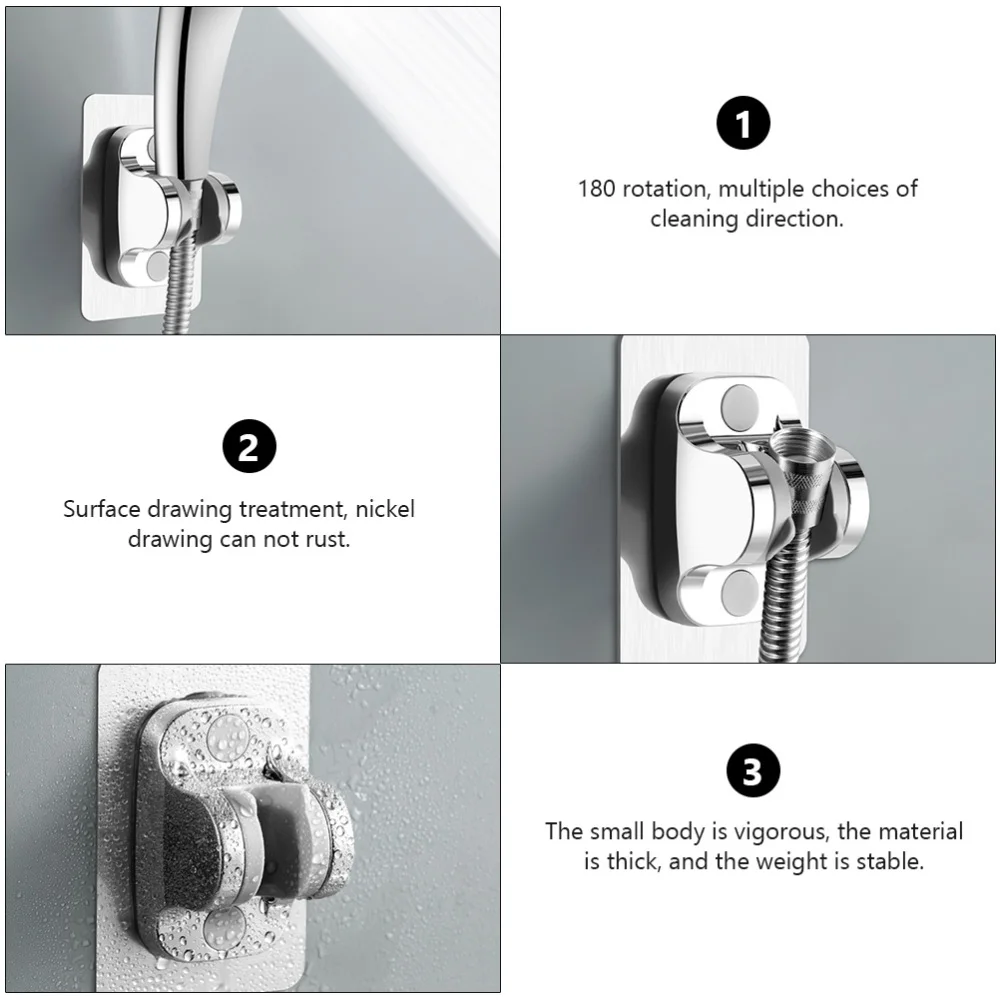 1

180 rotation, multiple choices of cleaning direction.

2

Surface drawing treatment, nickel drawing can not rust.

3

The small body is vigorous, the material is thick, and the weight is stable.