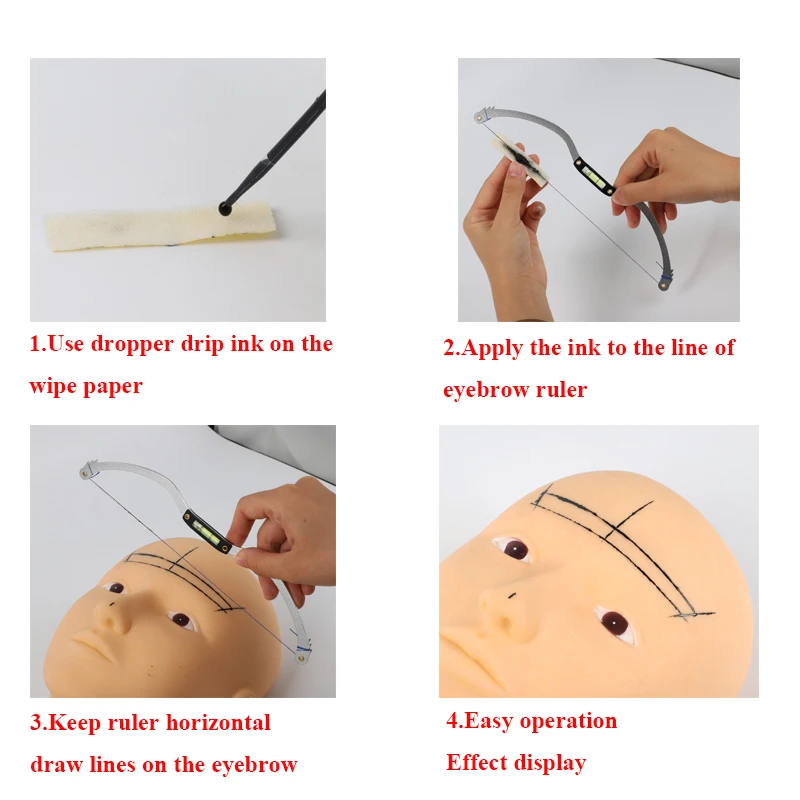 1.Use dropper drip ink on the wipe paper

2.Apply the ink to the line of eyebrow ruler

3.Keep ruler horizontal draw lines on the eyebrow

4.Easy operation Effect display