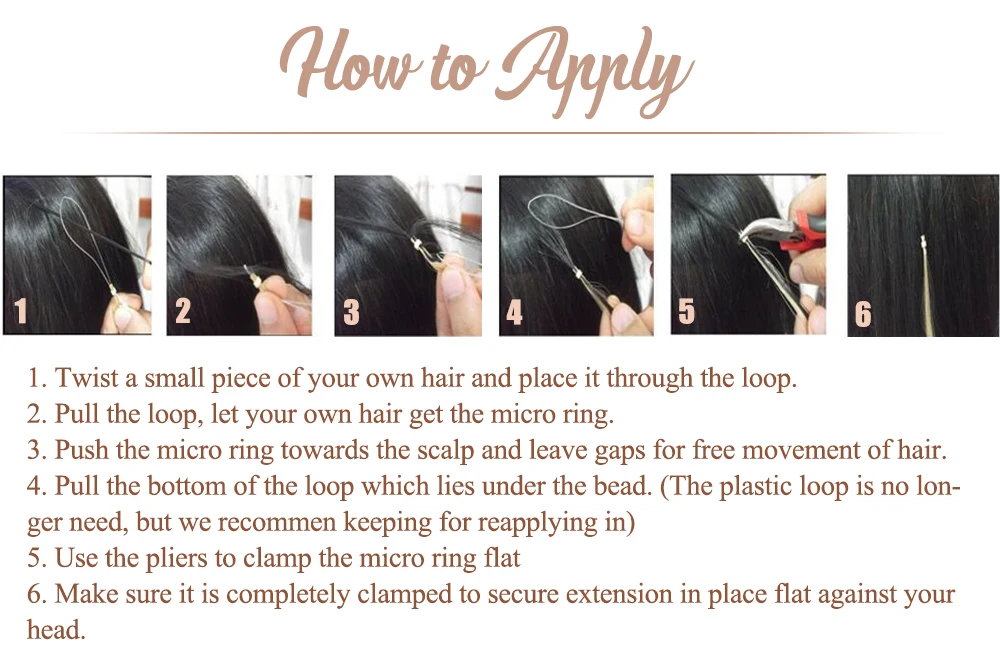 How to Apply

1

2

3

4

5

6

1. Twist a small piece of your own hair and place it through the loop.
2. Pull the loop, let your own hair get the micro ring.
3. Push the micro ring towards the scalp and leave gaps for free movement of hair.
4. Pull the bottom of the loop which lies under the bead. (The plastic loop is no longer need, but we recommen keeping for reapplying in)
5. Use the pliers to clamp the micro ring flat
6. Make sure it is completely clamped to secure extension in place flat against your head.