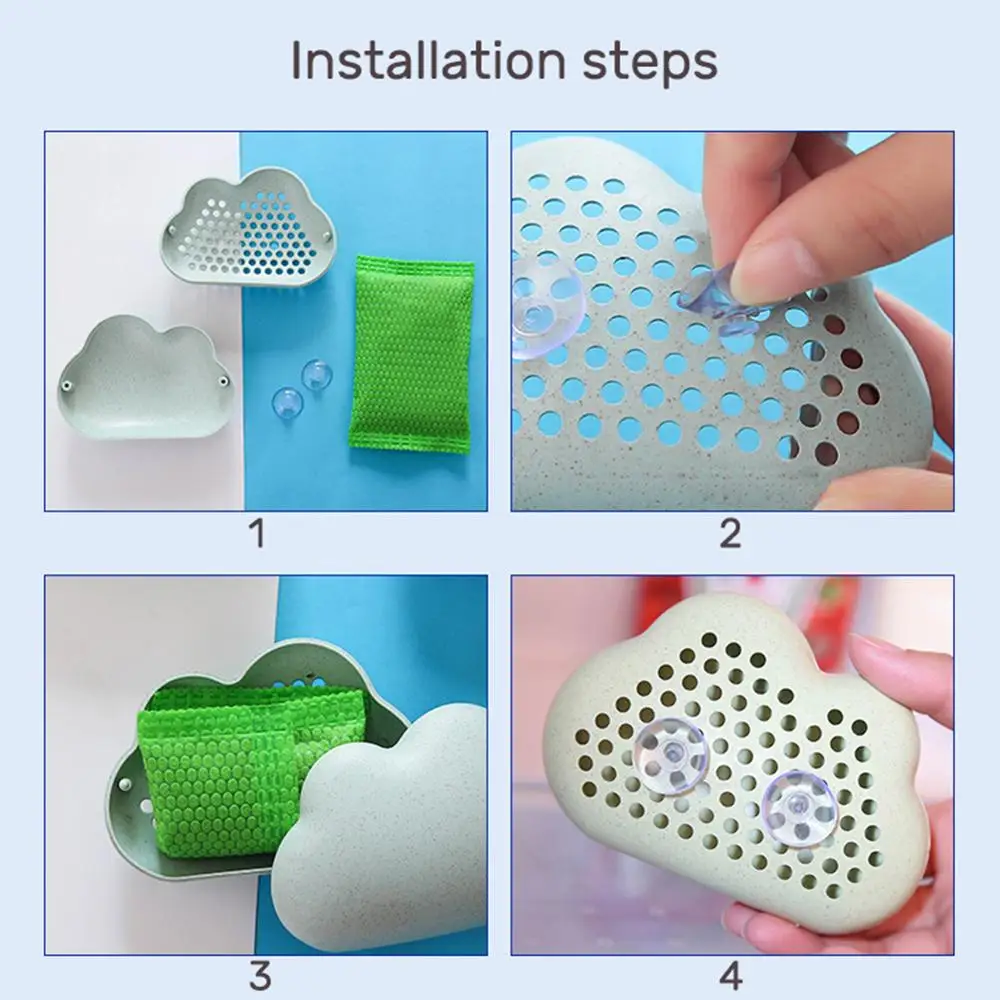 Installation steps

1

2

3

4