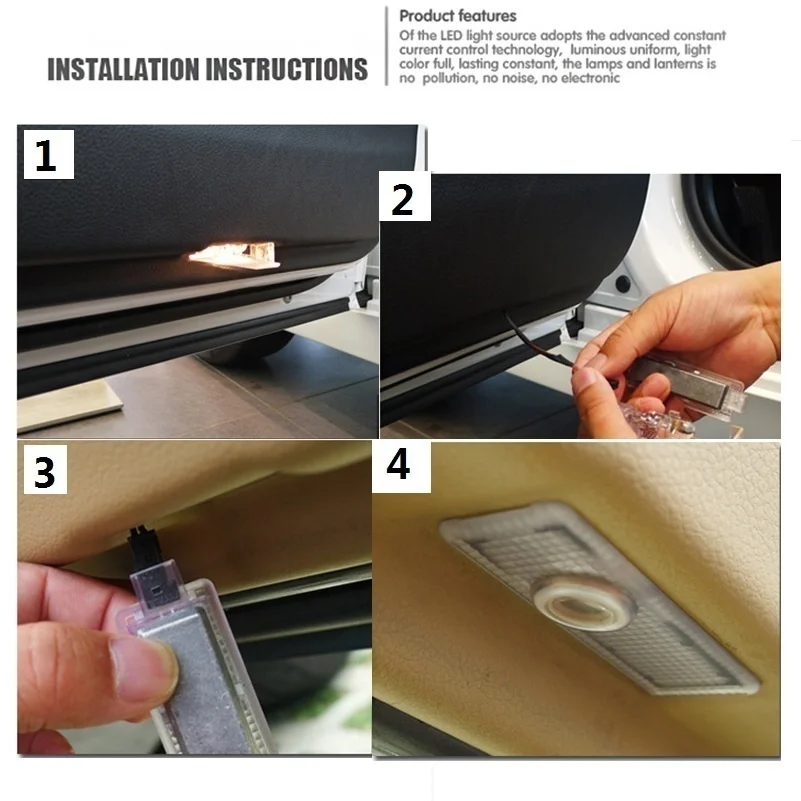 INSTALLATION INSTRUCTIONS

Product features

Of the LED light source adopts the advanced constant current control technology, luminous uniform, light color full, lasting constant, the lamps and lanterns is no pollution, no noise, no electronic

1

2

3

4