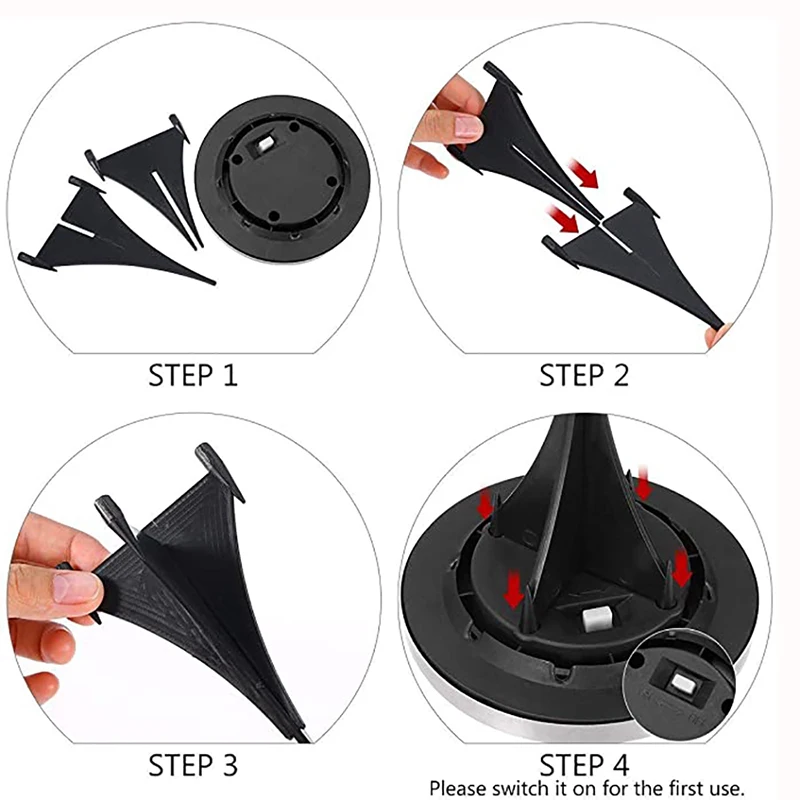 STEP 1

STEP 2

STEP 3

STEP 4
Please switch it on for the first use.