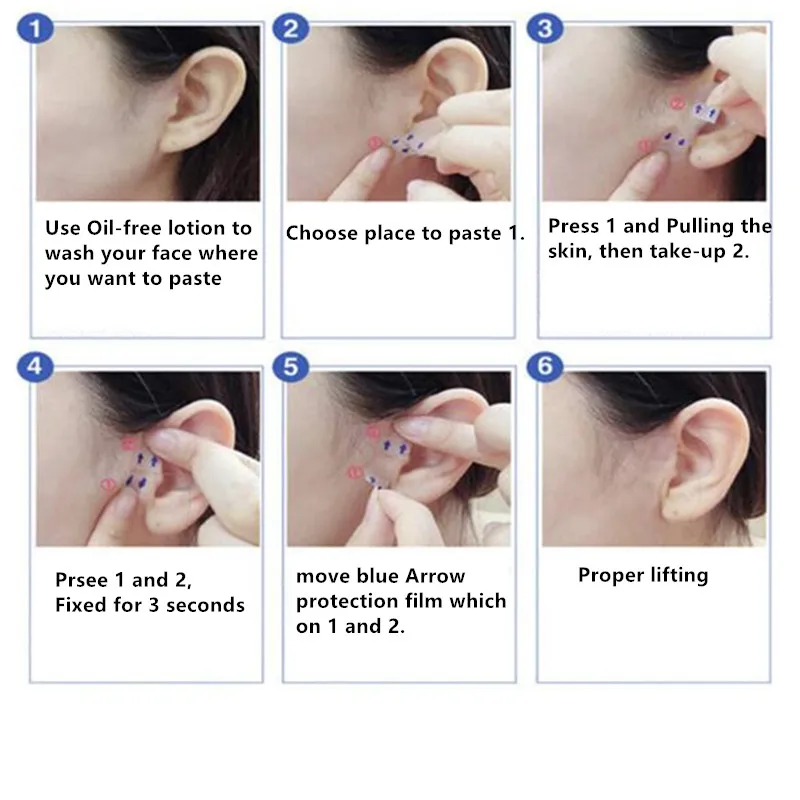 1

Use Oil-free lotion to wash your face where you want to paste

2

Choose place to paste 1.

3

Press 1 and Pulling the skin, then take-up 2.

4

Prsee 1 and 2, Fixed for 3 seconds

5

move blue Arrow protection film which on 1 and 2.

6

Proper lifting