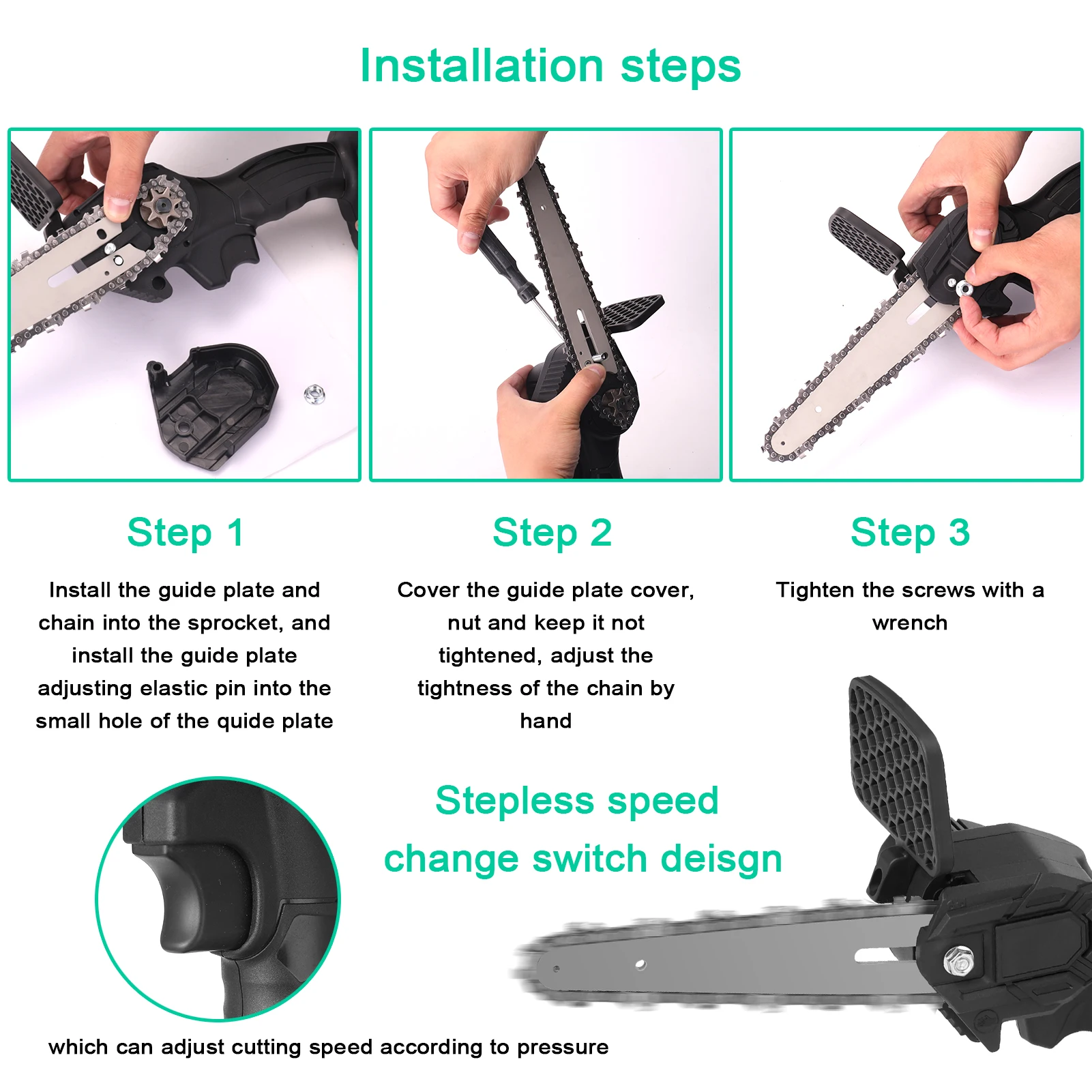 Installation steps

Step 1

Install the guide plate and chain into the sprocket, and install the guide plate adjusting elastic pin into the small hole of the quide plate

Step 2

Cover the guide plate cover, nut and keep it not tightened, adjust the tightness of the chain by hand

Step 3

Tighten the screws with a wrench

Stepless speed change switch deisgn

which can adjust cutting speed according to pressure