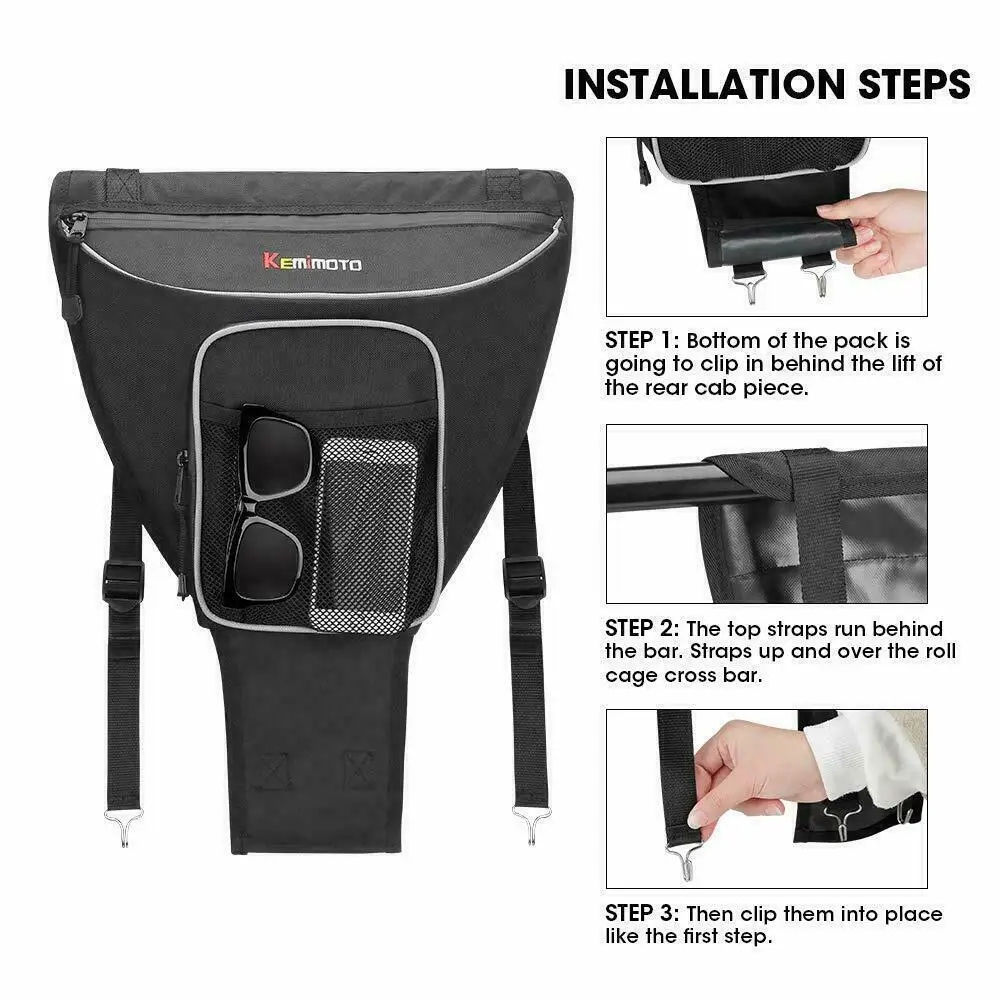 INSTALLATION STEPS

KEMIMOTO

STEP 1: Bottom of the pack is going to clip in behind the lift of the rear cab piece.

STEP 2: The top straps run behind the bar. Straps up and over the roll cage cross bar.

STEP 3: Then clip them into place like the first step.