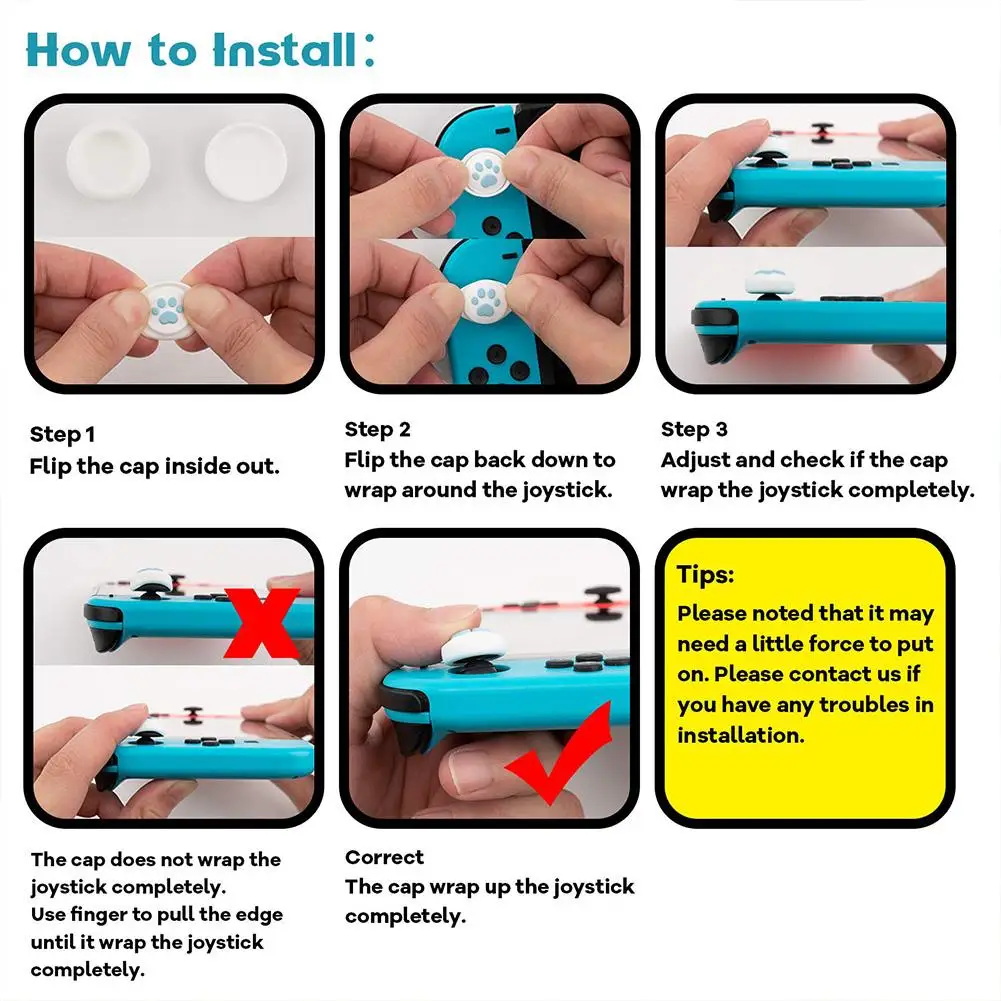 How to Install:

Step 1
Flip the cap inside out.

Step 2
Flip the cap back down to wrap around the joystick.

Step 3
Adjust and check if the cap wrap the joystick completely.

The cap does not wrap the joystick completely.
Use finger to pull the edge until it wrap the joystick completely.

Correct
The cap wrap up the joystick completely.

Tips:
Please noted that it may need a little force to put on. Please contact us if you have any troubles in installation.