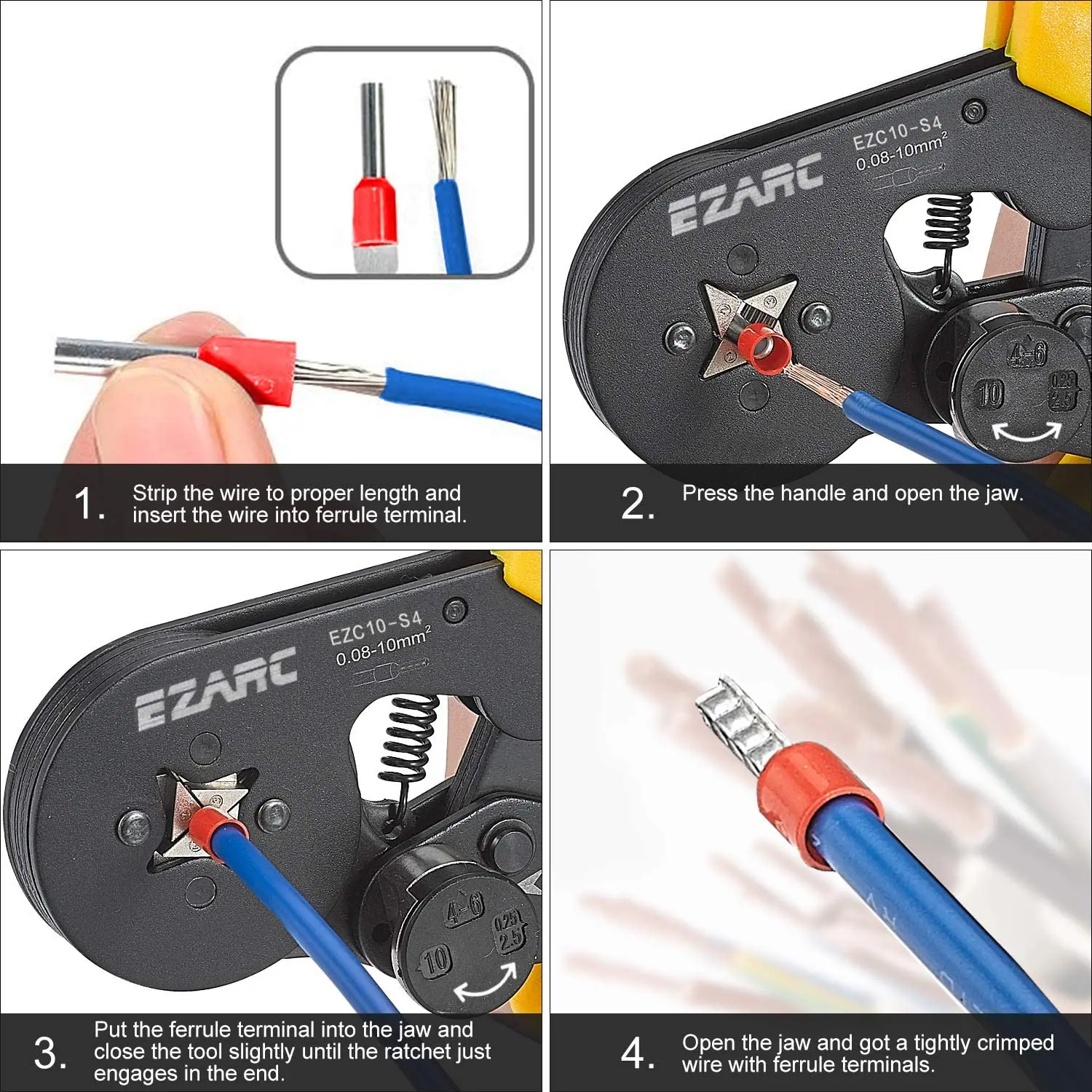 1. Strip the wire to proper length and insert the wire into ferrule terminal.

EZARC
EZC10-S4
0.08-10mm$^2$
4-6
10
0.25
2.5

2. Press the handle and open the jaw.

EZARC
EZC10-S4
0.08-10mm$^2$
4-6
10
0.25
2.5

3. Put the ferrule terminal into the jaw and close the tool slightly until the ratchet just engages in the end.

4. Open the jaw and got a tightly crimped wire with ferrule terminals.