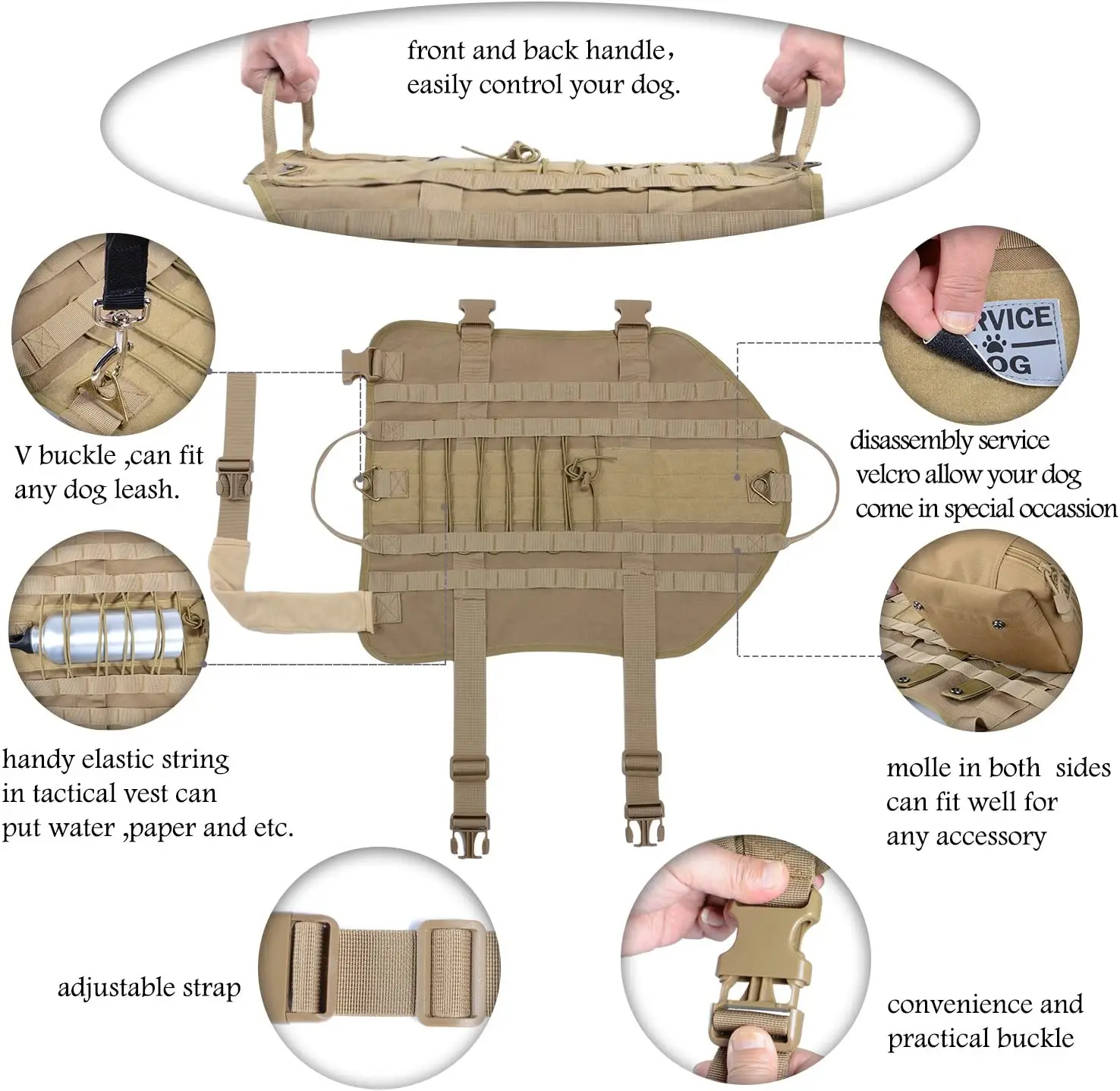 front and back handle，
easily control your dog.

V buckle ,can fit
any dog leash.

RVICE
OG

disassembly service
velcro allow your dog
come in special occassion

handy elastic string
in tactical vest can
put water ,paper and etc.

molle in both sides
can fit well for
any accessory

adjustable strap

convenience and
practical buckle