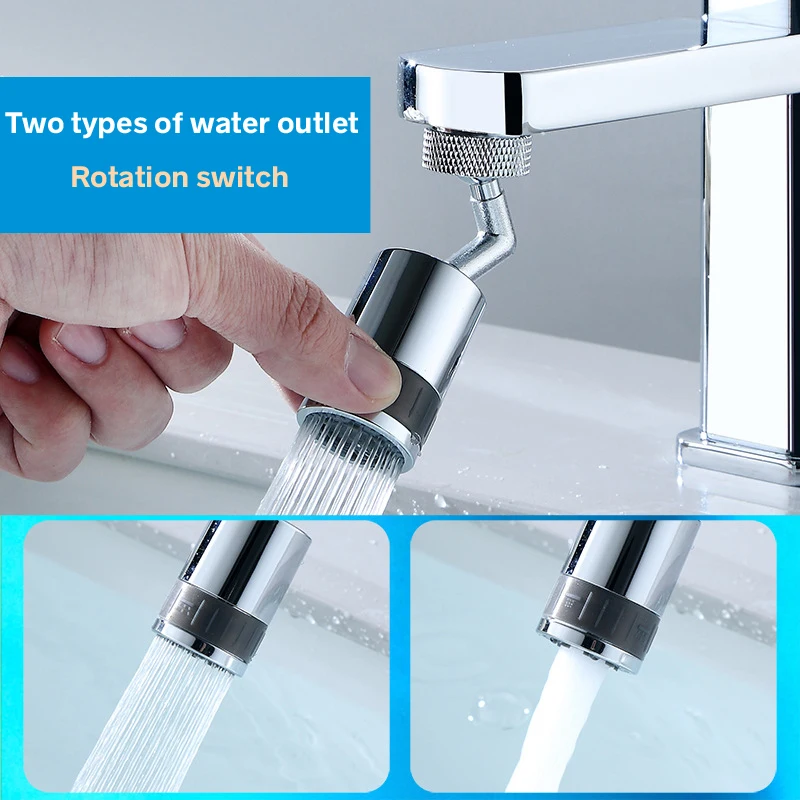 Two types of water outlet
Rotation switch