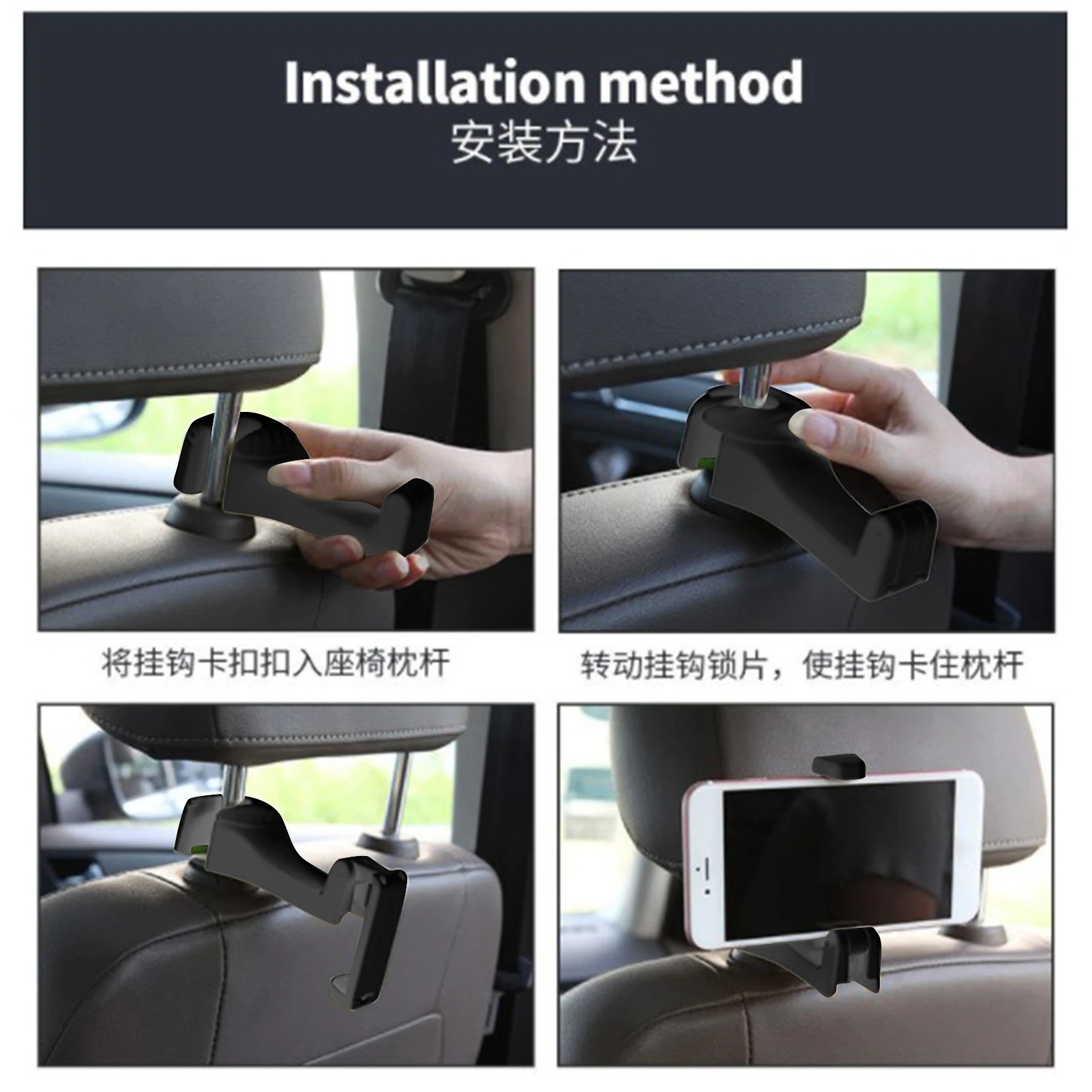 Installation method
安装方法

将挂钩卡扣扣入座椅枕杆

转动挂钩锁片，使挂钩卡住枕杆