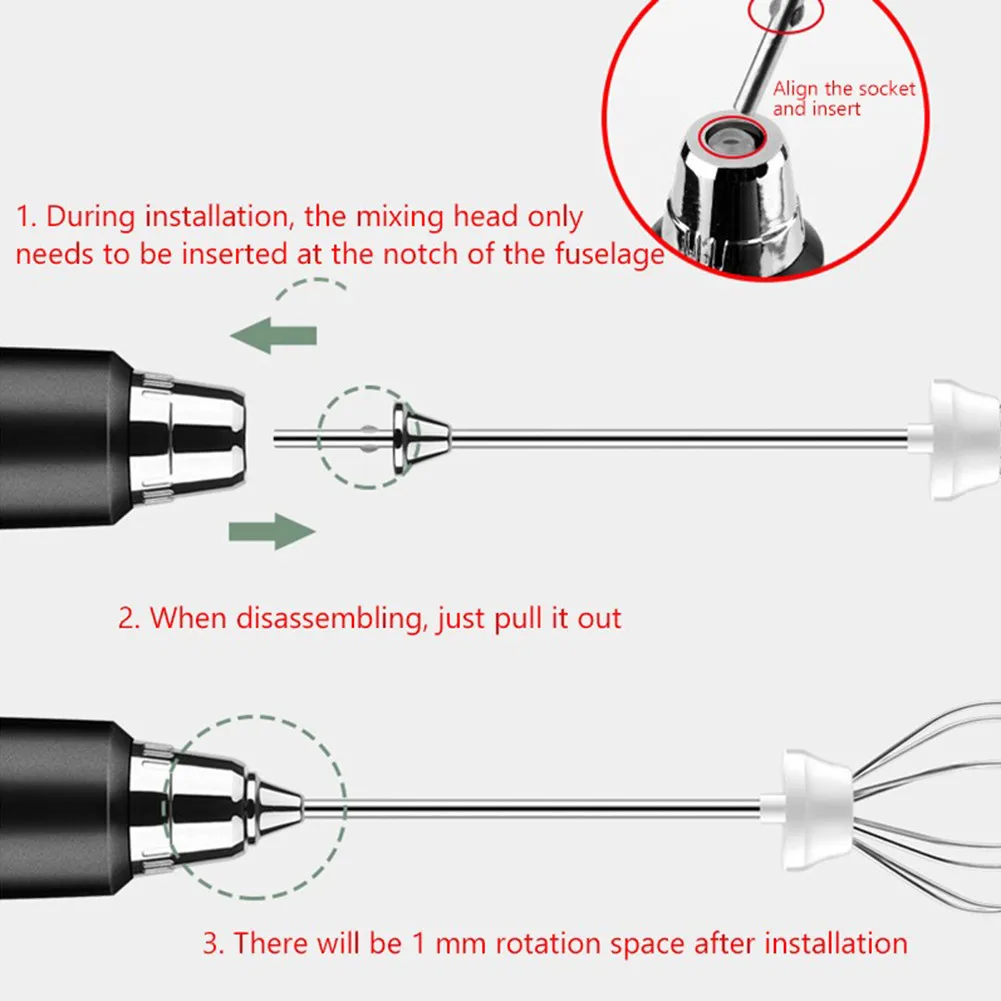 Align the socket and insert

1. During installation, the mixing head only needs to be inserted at the notch of the fuselage

2. When disassembling, just pull it out

3. There will be 1 mm rotation space after installation