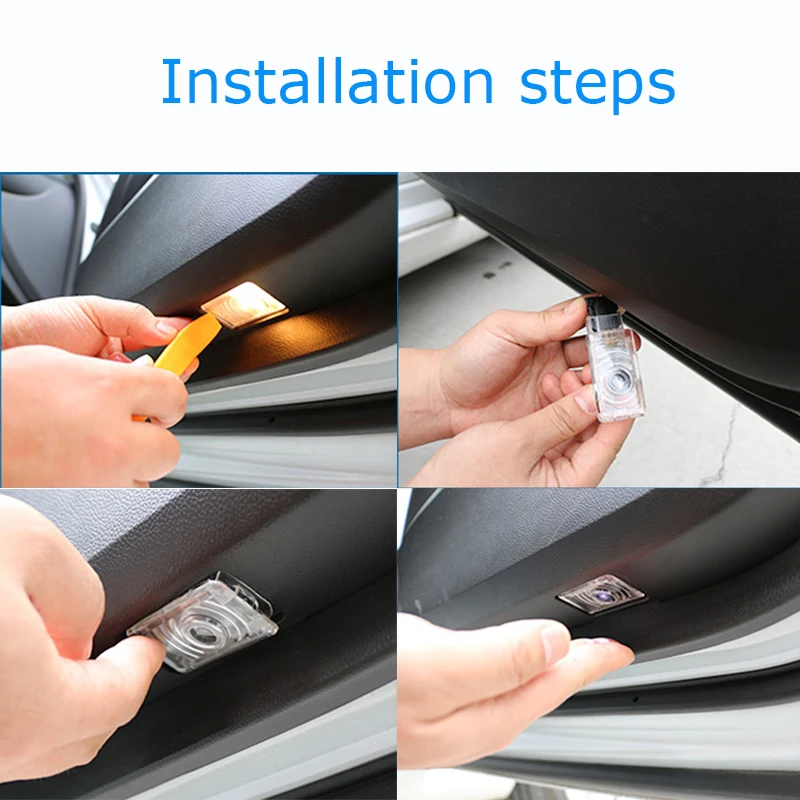 Installation steps