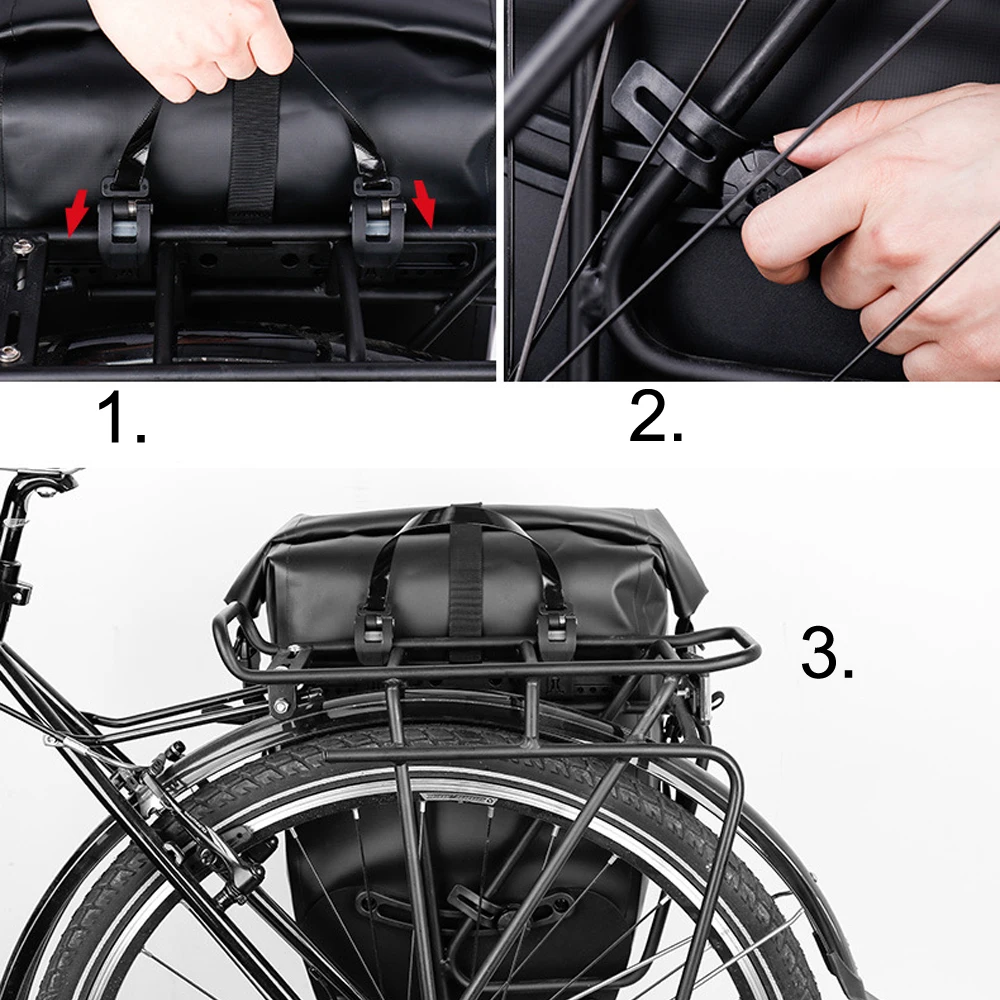 1.

2.

3.