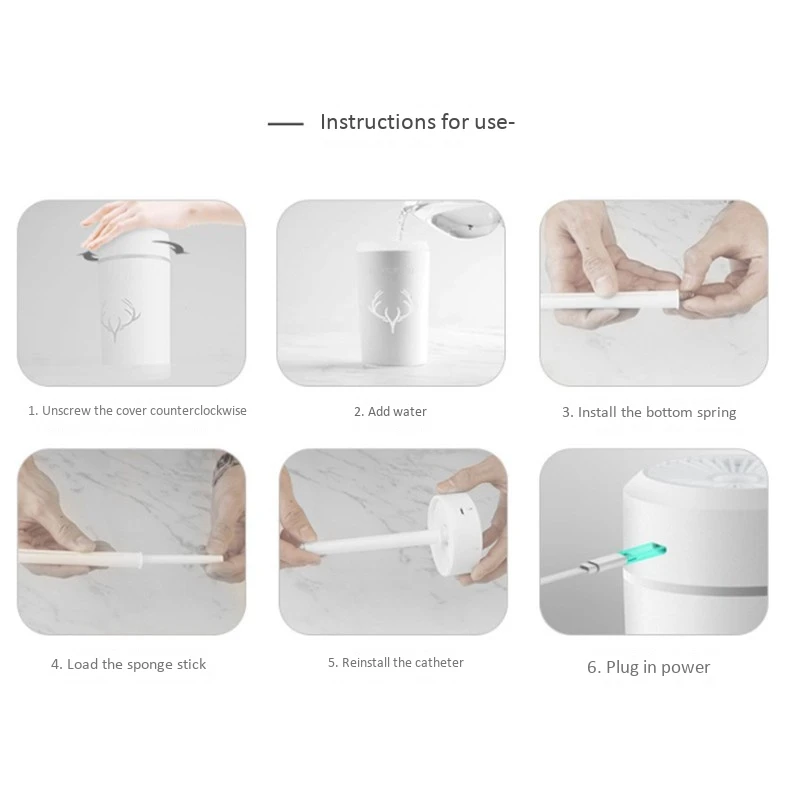 Instructions for use-

1. Unscrew the cover counterclockwise

2. Add water

3. Install the bottom spring

4. Load the sponge stick

5. Reinstall the catheter

6. Plug in power