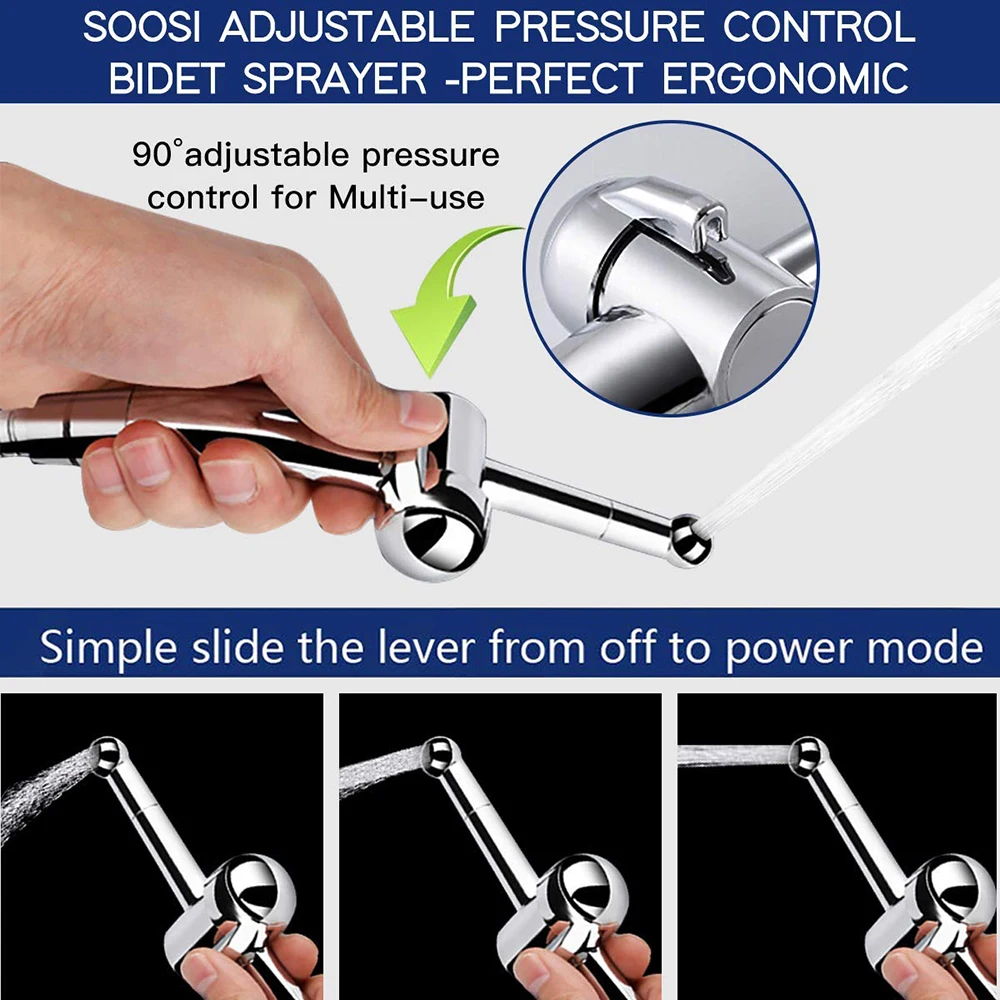 SOOSI ADJUSTABLE PRESSURE CONTROL BIDET SPRAYER -PERFECT ERGONOMIC

90°adjustable pressure control for Multi-use

Simple slide the lever from off to power mode