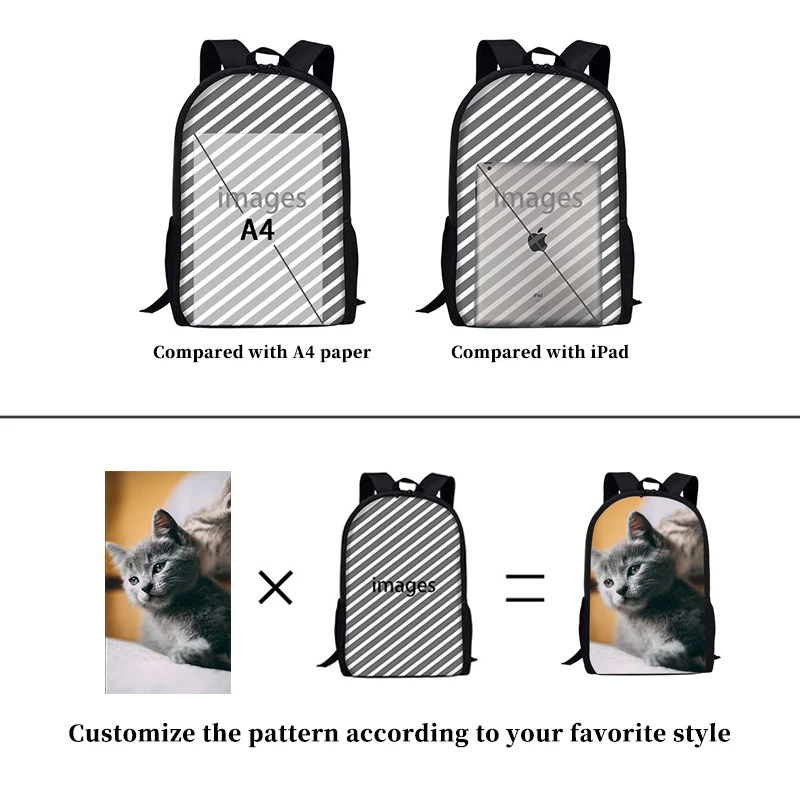 images
A4

Compared with A4 paper

images
iPad

Compared with iPad

×

images

=

Customize the pattern according to your favorite style