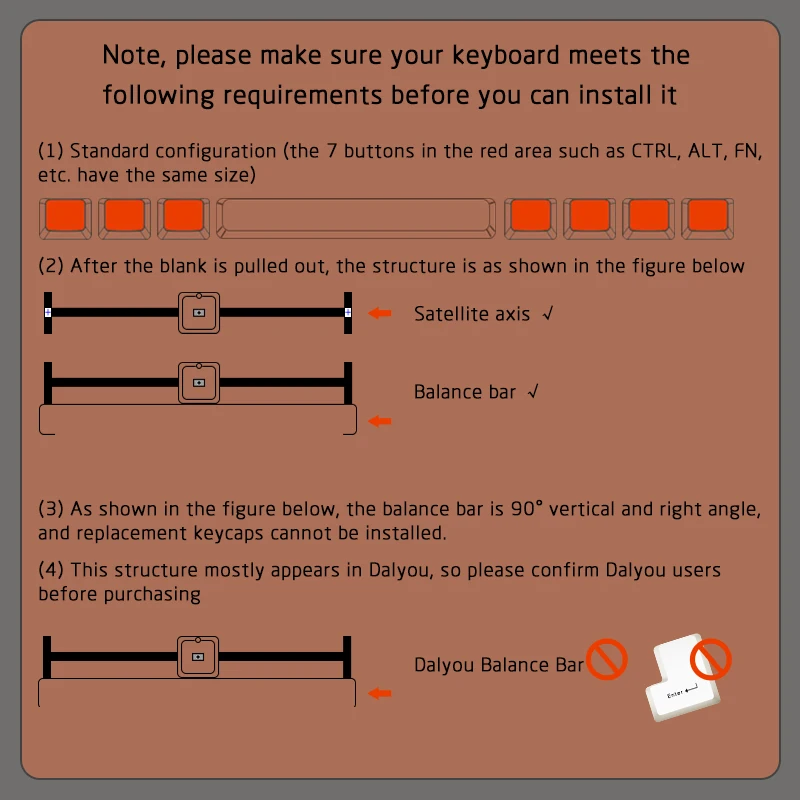 Note, please make sure your keyboard meets the following requirements before you can install it

(1) Standard configuration (the 7 buttons in the red area such as CTRL, ALT, FN, etc. have the same size)

(2) After the blank is pulled out, the structure is as shown in the figure below

Satellite axis √

Balance bar √

(3) As shown in the figure below, the balance bar is 90° vertical and right angle, and replacement keycaps cannot be installed.

(4) This structure mostly appears in Dalyou, so please confirm Dalyou users before purchasing

Dalyou Balance Bar

Enter