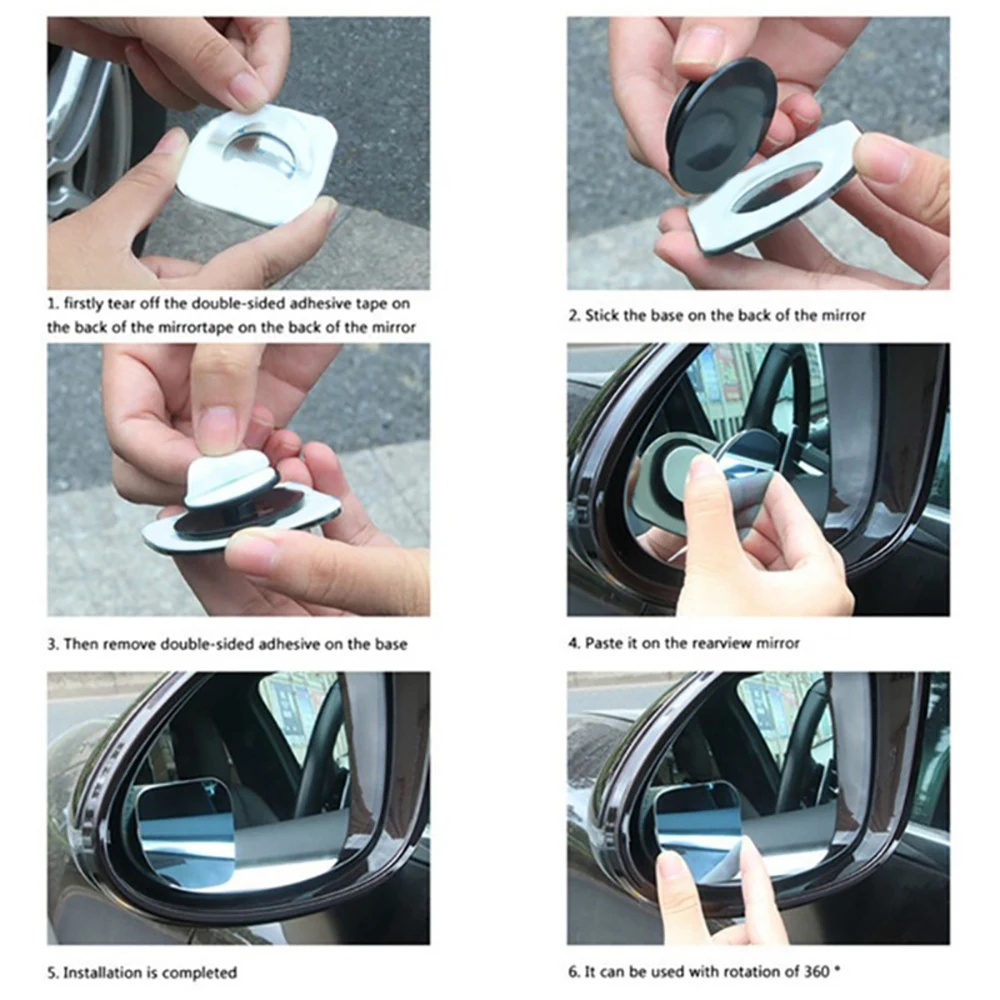 1. firstly tear off the double-sided adhesive tape on the back of the mirrortape on the back of the mirror

2. Stick the base on the back of the mirror

3. Then remove double-sided adhesive on the base

4. Paste it on the rearview mirror

5. Installation is completed

6. It can be used with rotation of 360 °