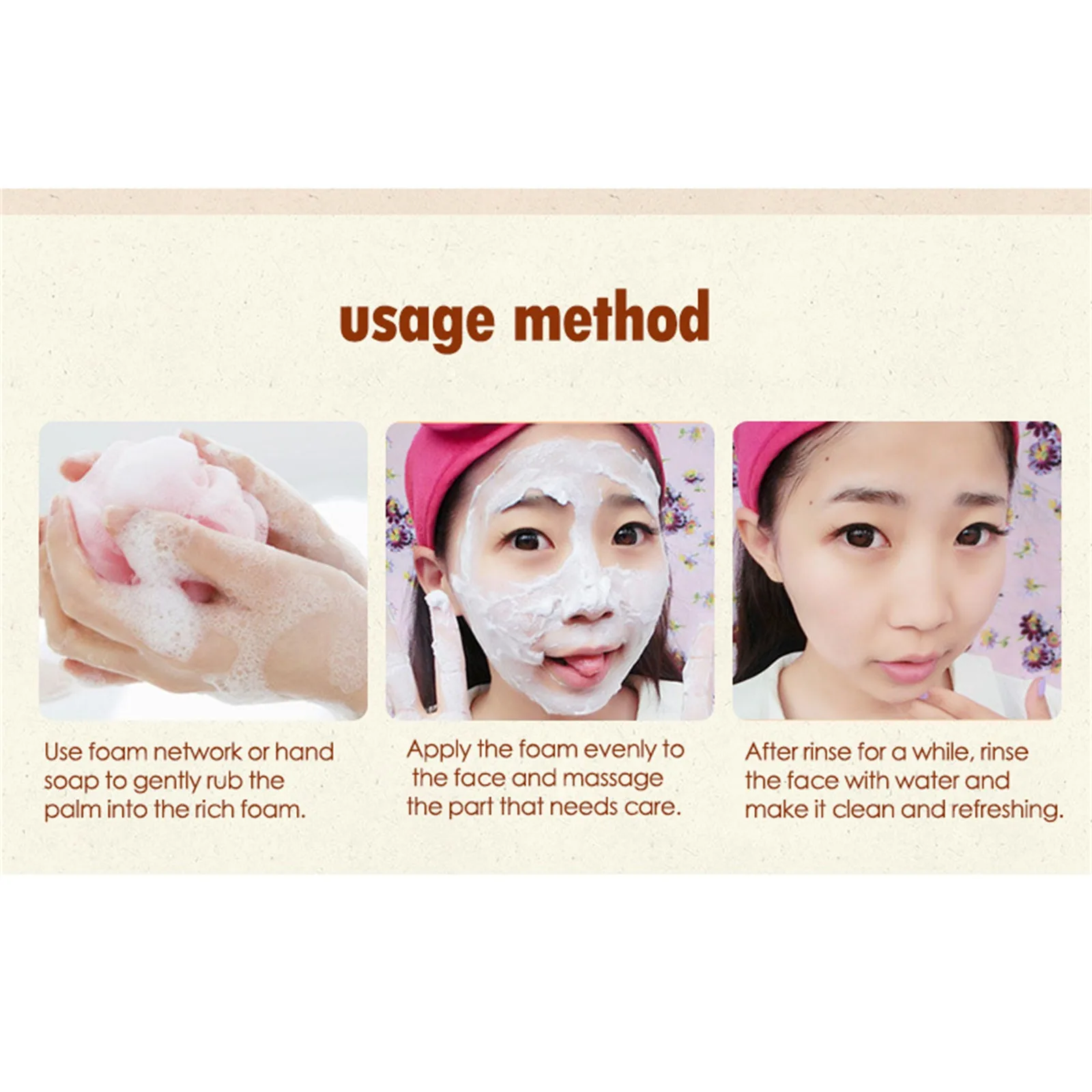 usage method

Use foam network or hand soap to gently rub the palm into the rich foam.

Apply the foam evenly to the face and massage the part that needs care.

After rinse for a while, rinse the face with water and make it clean and refreshing.