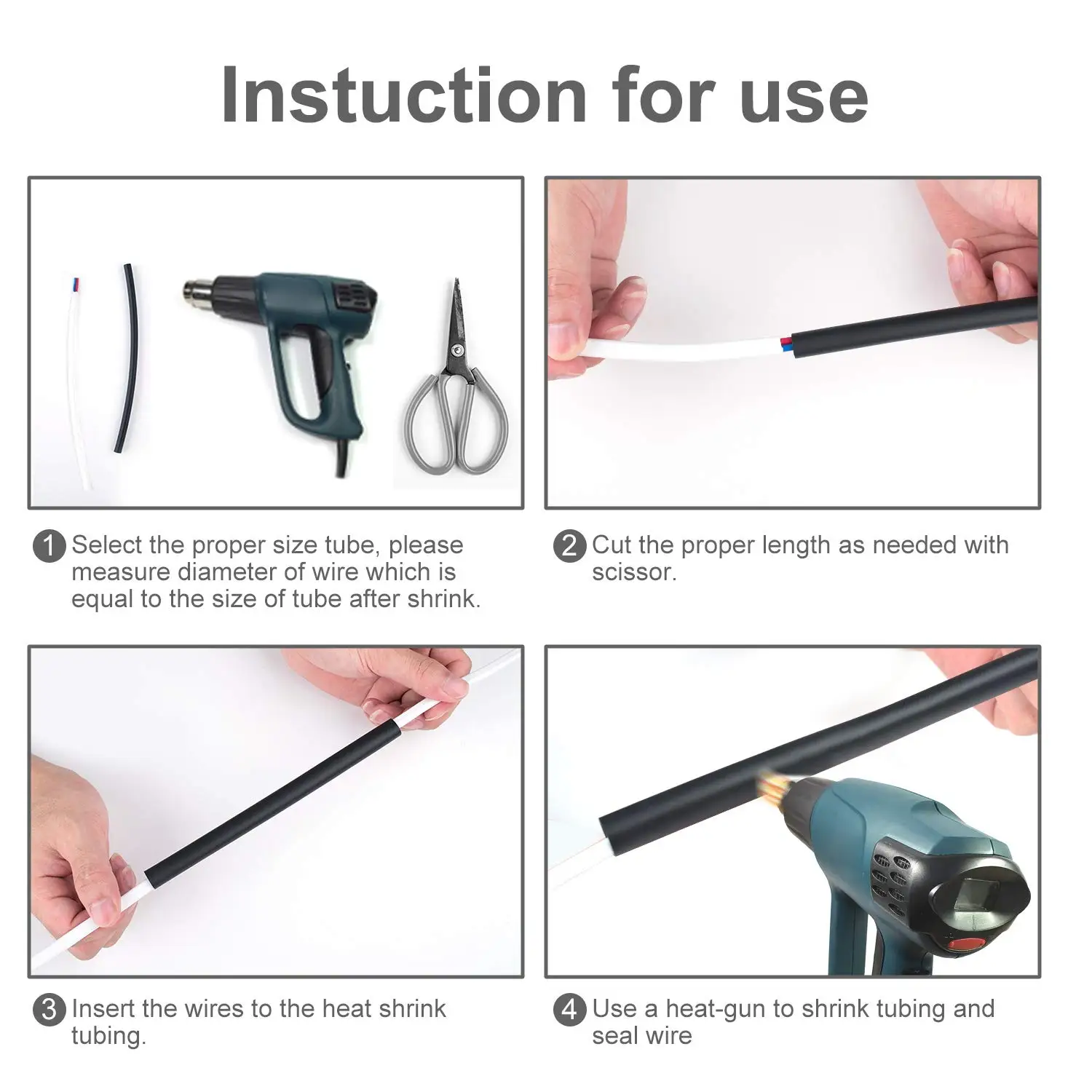 Instuction for use

1 Select the proper size tube, please measure diameter of wire which is equal to the size of tube after shrink.

2 Cut the proper length as needed with scissor.

3 Insert the wires to the heat shrink tubing.

4 Use a heat-gun to shrink tubing and seal wire