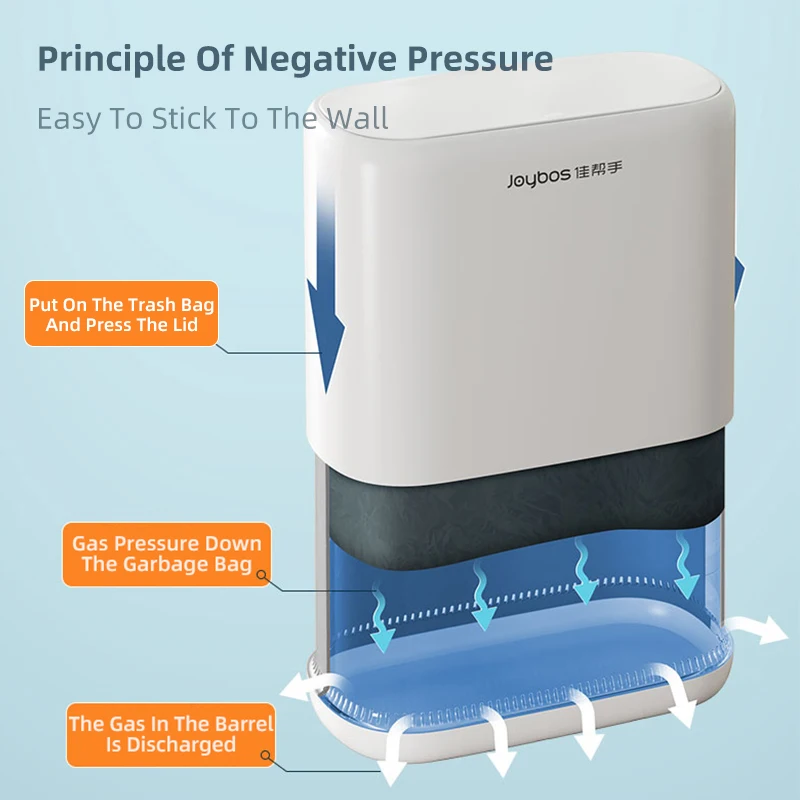 Principle Of Negative Pressure

Easy To Stick To The Wall

Joybos 佳帮手

Put On The Trash Bag And Press The Lid

Gas Pressure Down The Garbage Bag

The Gas In The Barrel Is Discharged