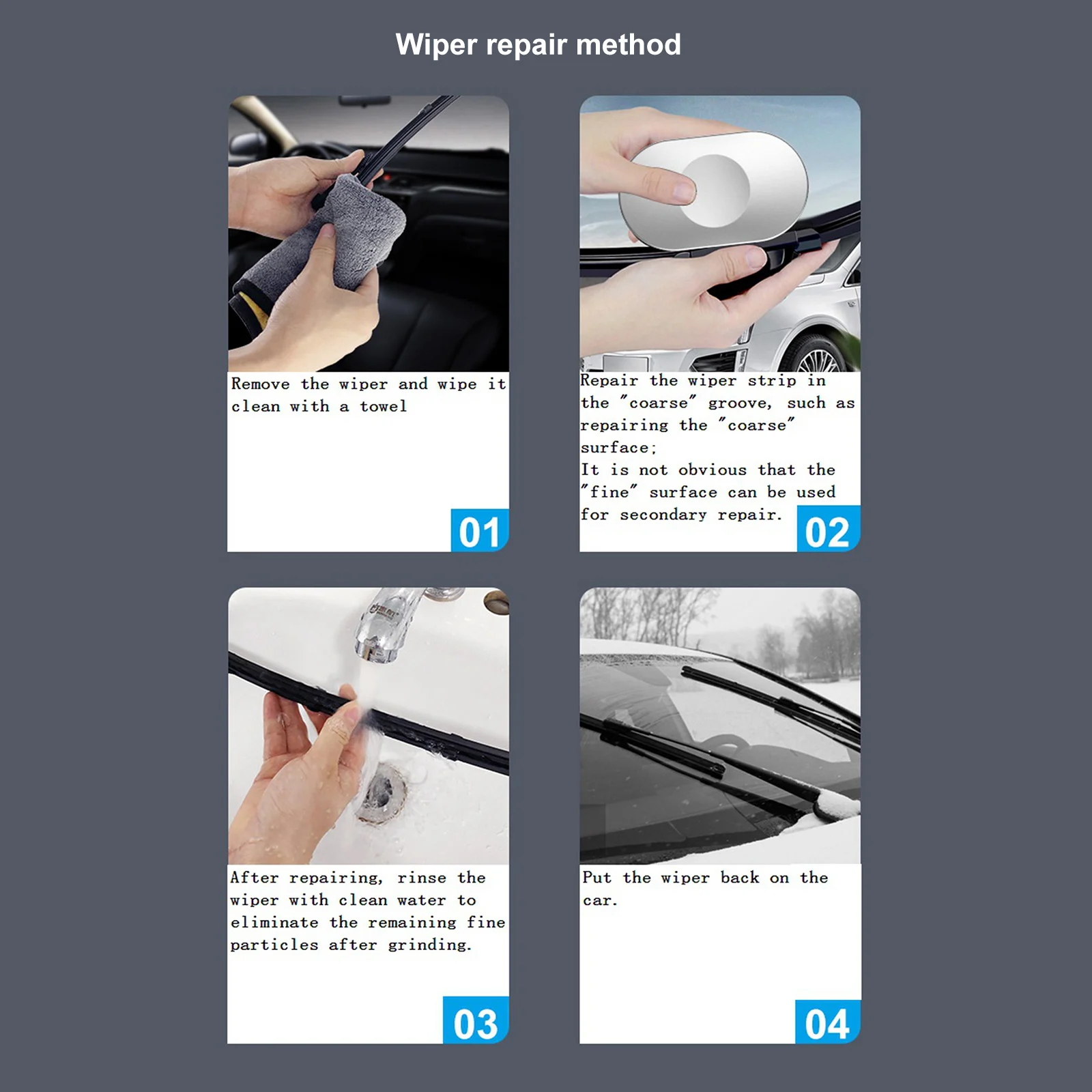 Wiper repair method

Remove the wiper and wipe it clean with a towel

01

Repair the wiper strip in the "coarse" groove, such as repairing the "coarse" surface;
It is not obvious that the "fine" surface can be used for secondary repair.

02

After repairing, rinse the wiper with clean water to eliminate the remaining fine particles after grinding.

03

Put the wiper back on the car.

04