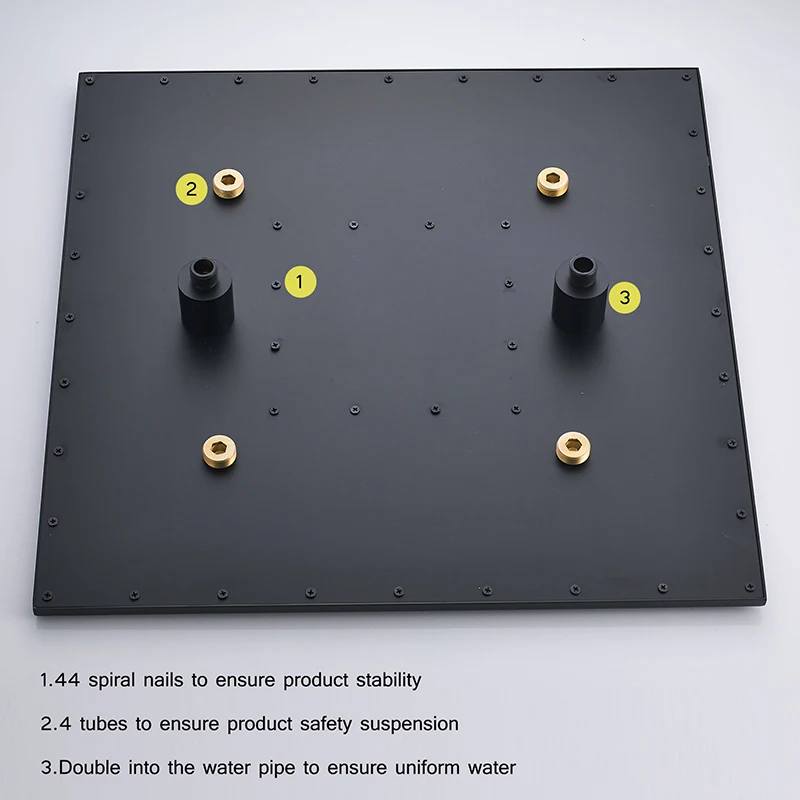 2

1

3

1.44 spiral nails to ensure product stability

2.4 tubes to ensure product safety suspension

3.Double into the water pipe to ensure uniform water