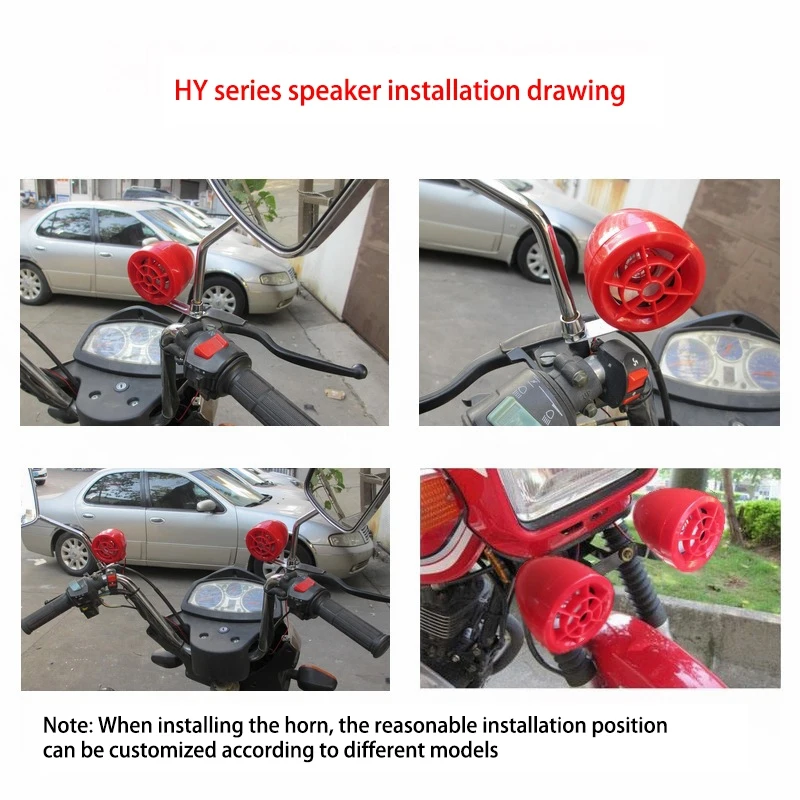 HY series speaker installation drawing

Note: When installing the horn, the reasonable installation position can be customized according to different models