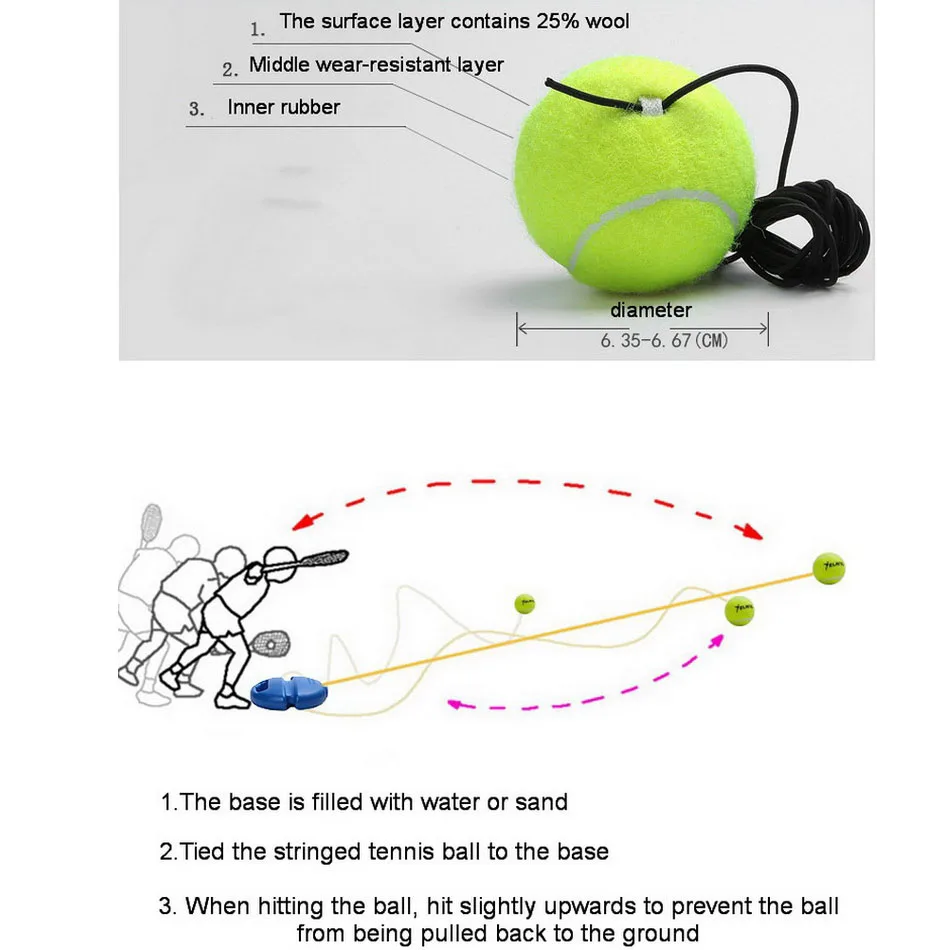 1. The surface layer contains 25% wool

2. Middle wear-resistant layer

3. Inner rubber

diameter

6. 35-6. 67 (CM)

1.The base is filled with water or sand

2.Tied the stringed tennis ball to the base

3. When hitting the ball, hit slightly upwards to prevent the ball from being pulled back to the ground