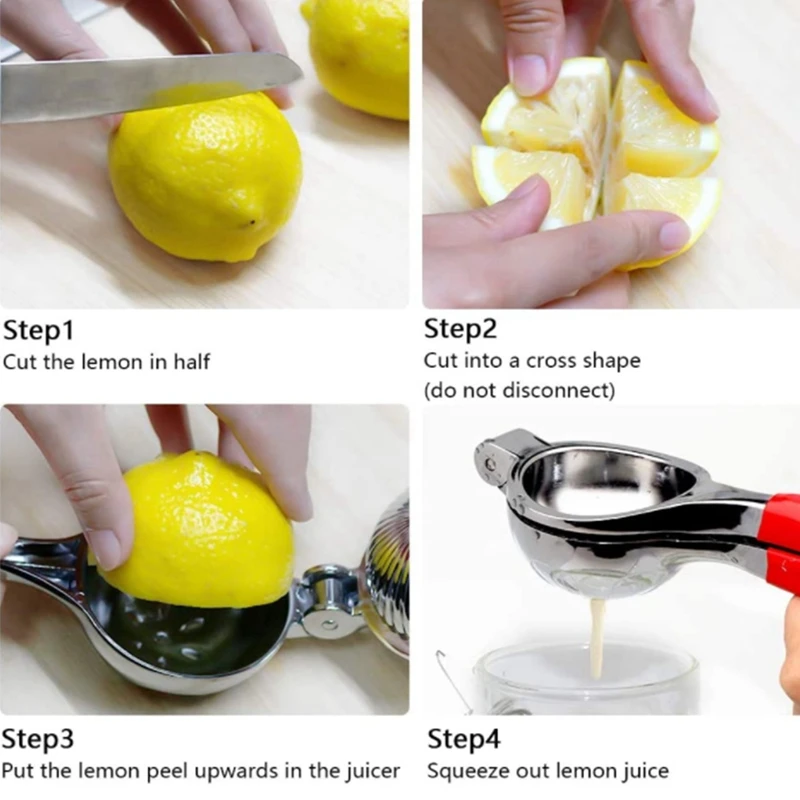 Step1
Cut the lemon in half

Step2
Cut into a cross shape
(do not disconnect)

Step3
Put the lemon peel upwards in the juicer

Step4
Squeeze out lemon juice