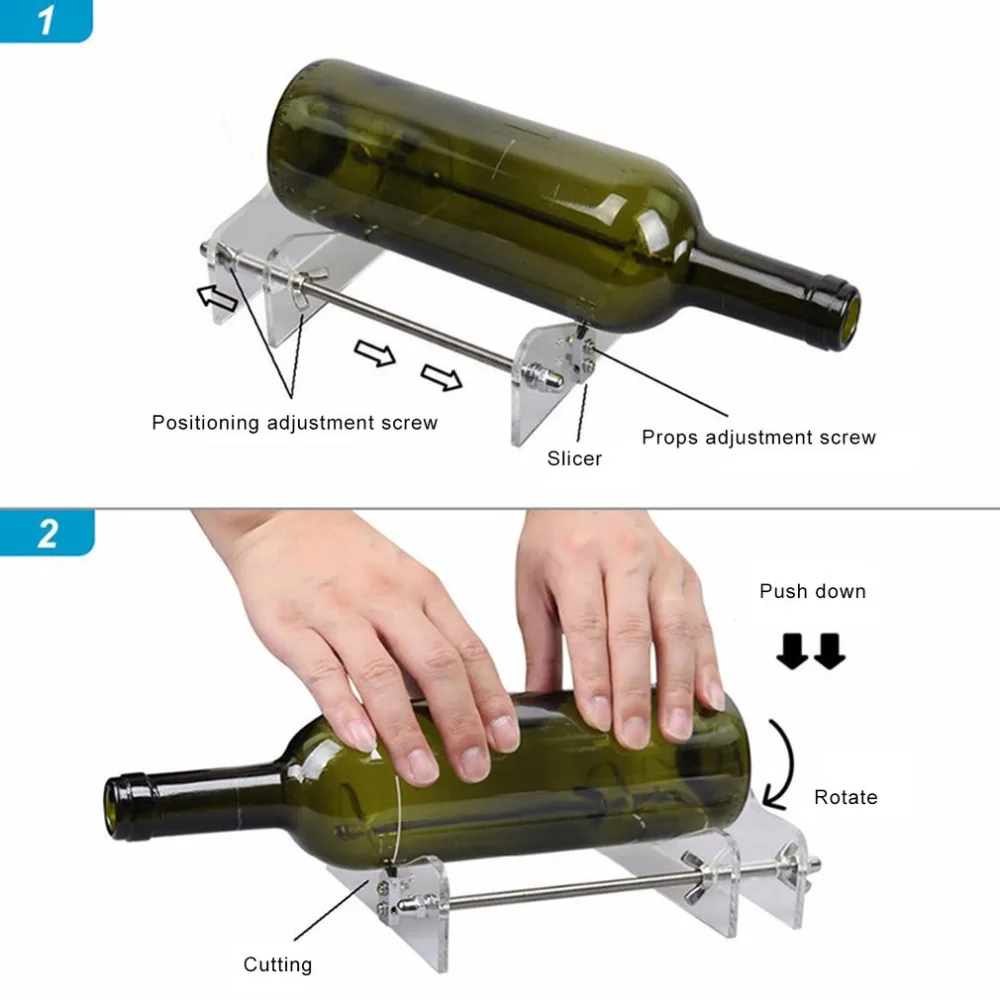 1

Positioning adjustment screw

Slicer

Props adjustment screw

2

Push down

Rotate

Cutting