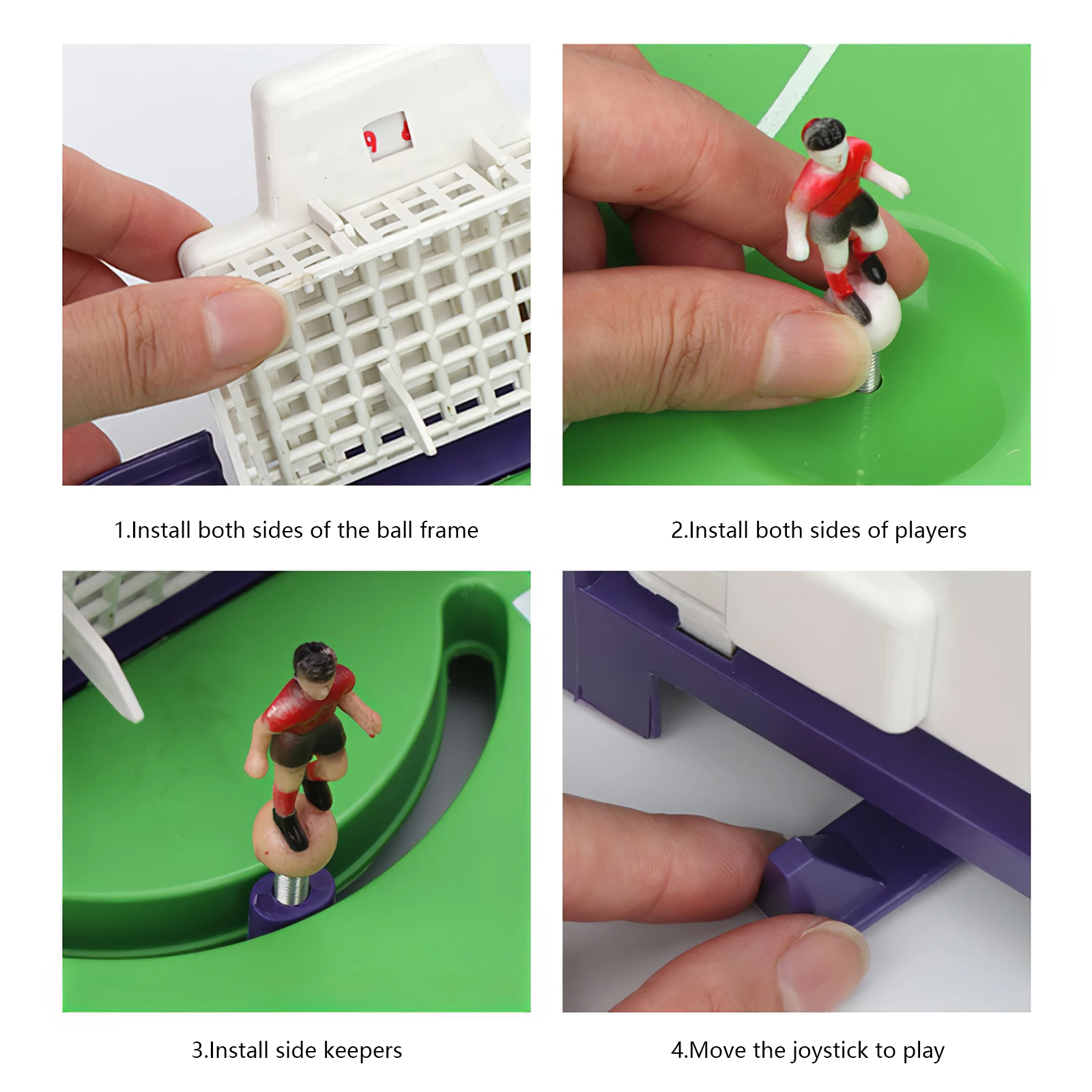 1.Install both sides of the ball frame

2.Install both sides of players

3.Install side keepers

4.Move the joystick to play