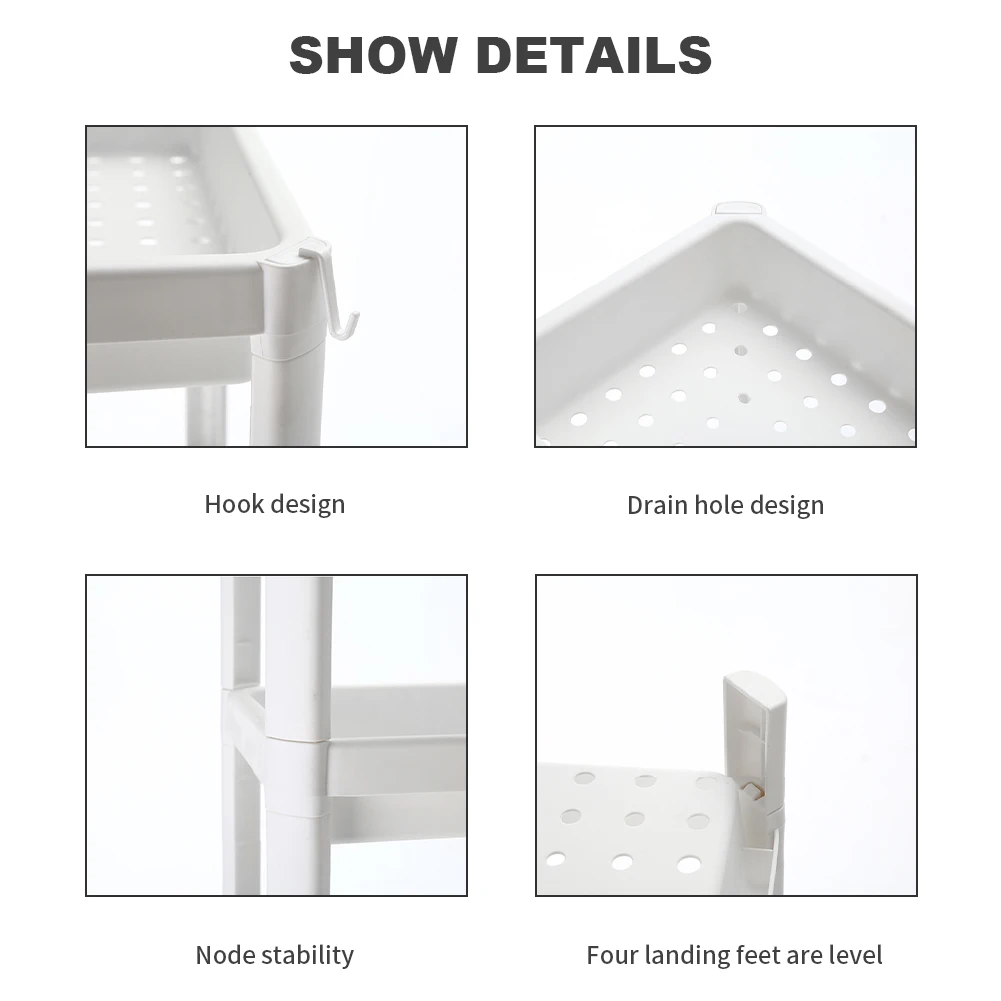 SHOW DETAILS

Hook design

Drain hole design

Node stability

Four landing feet are level