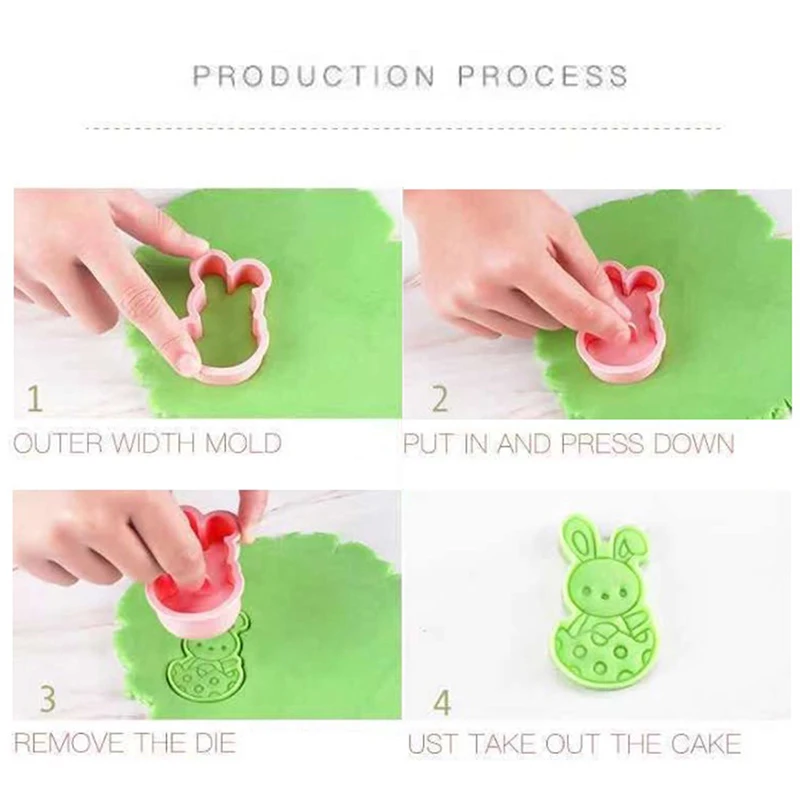 PRODUCTION PROCESS

1
OUTER WIDTH MOLD

2
PUT IN AND PRESS DOWN

3
REMOVE THE DIE

4
UST TAKE OUT THE CAKE