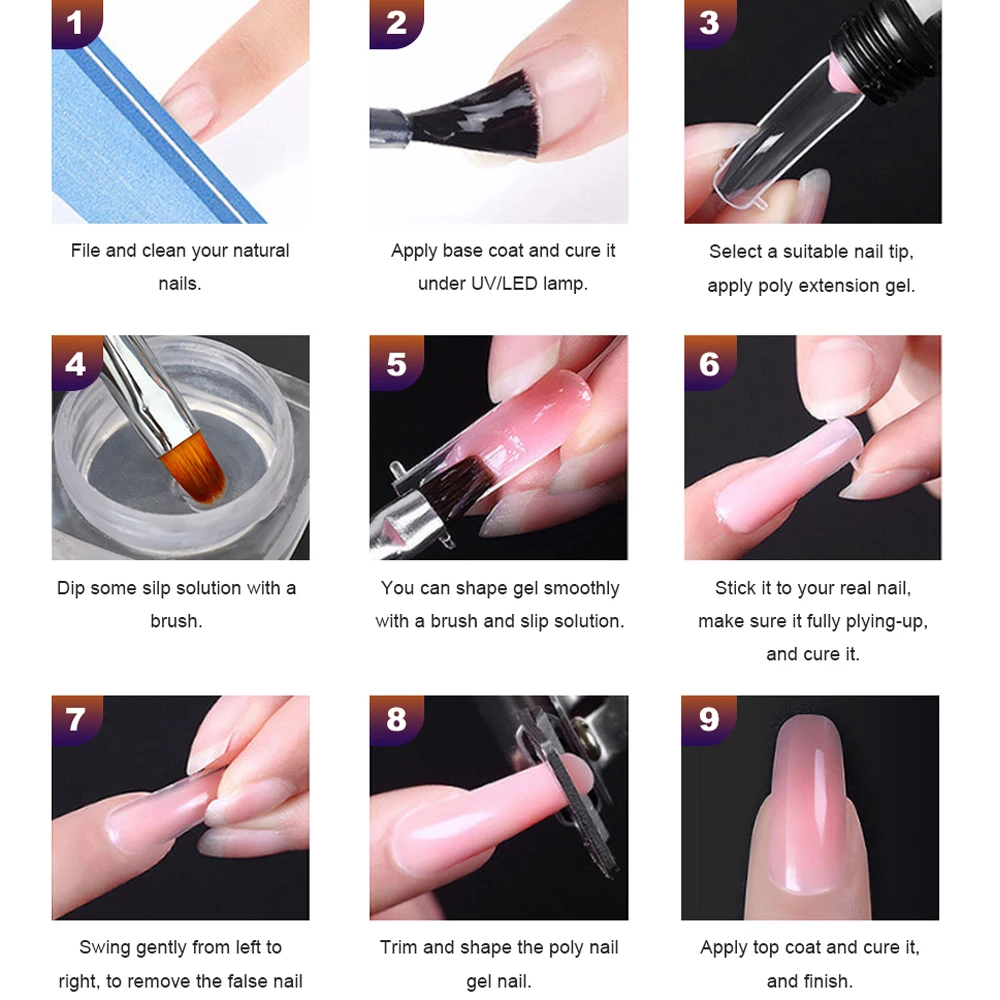 1

File and clean your natural nails.

2

Apply base coat and cure it under UV/LED lamp.

3

Select a suitable nail tip, apply poly extension gel.

4

Dip some silp solution with a brush.

5

You can shape gel smoothly with a brush and slip solution.

6

Stick it to your real nail, make sure it fully plying-up, and cure it.

7

Swing gently from left to right, to remove the false nail

8

Trim and shape the poly nail gel nail.

9

Apply top coat and cure it, and finish.