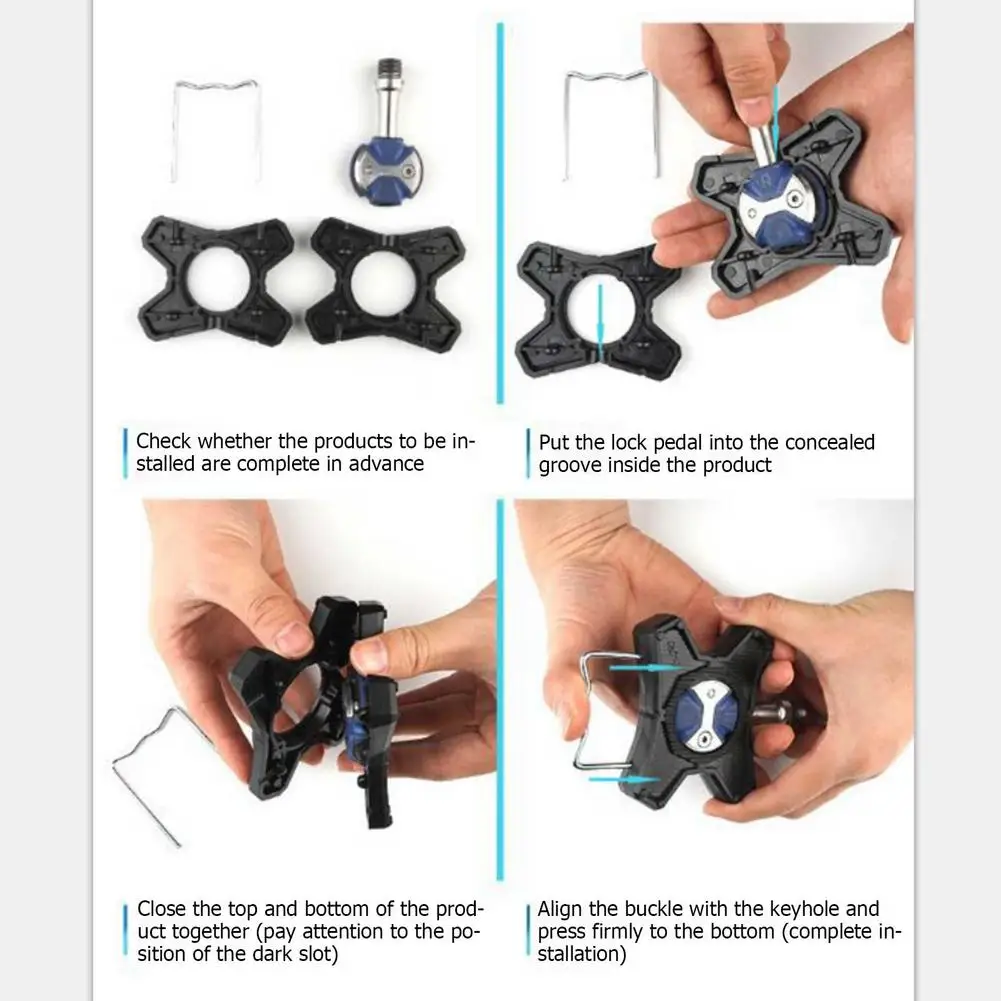 Check whether the products to be installed are complete in advance

Put the lock pedal into the concealed groove inside the product

Close the top and bottom of the product together (pay attention to the position of the dark slot)

Align the buckle with the keyhole and press firmly to the bottom (complete installation)