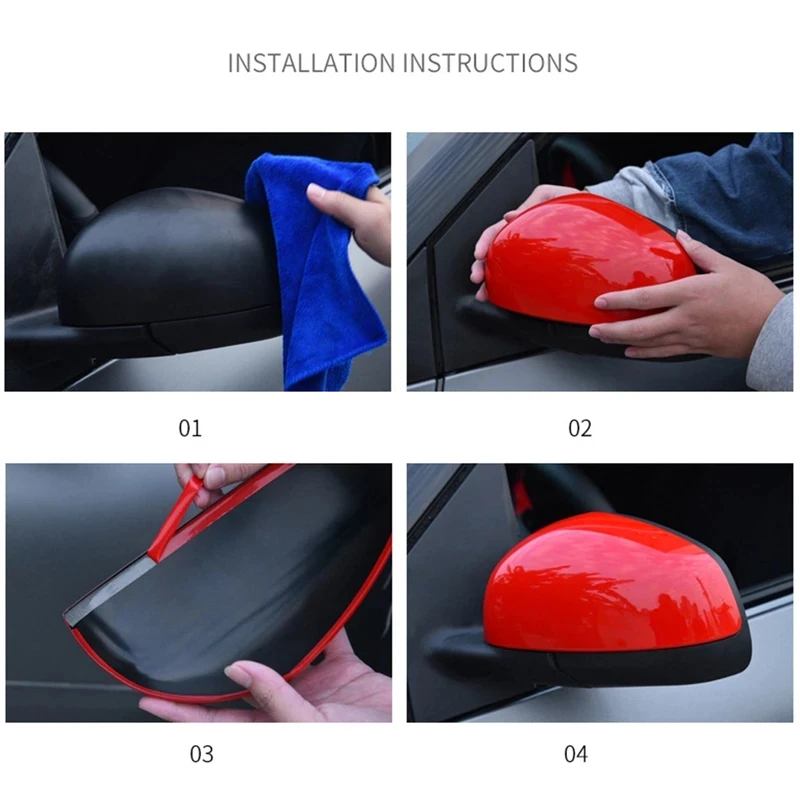 INSTALLATION INSTRUCTIONS

01

02

03

04