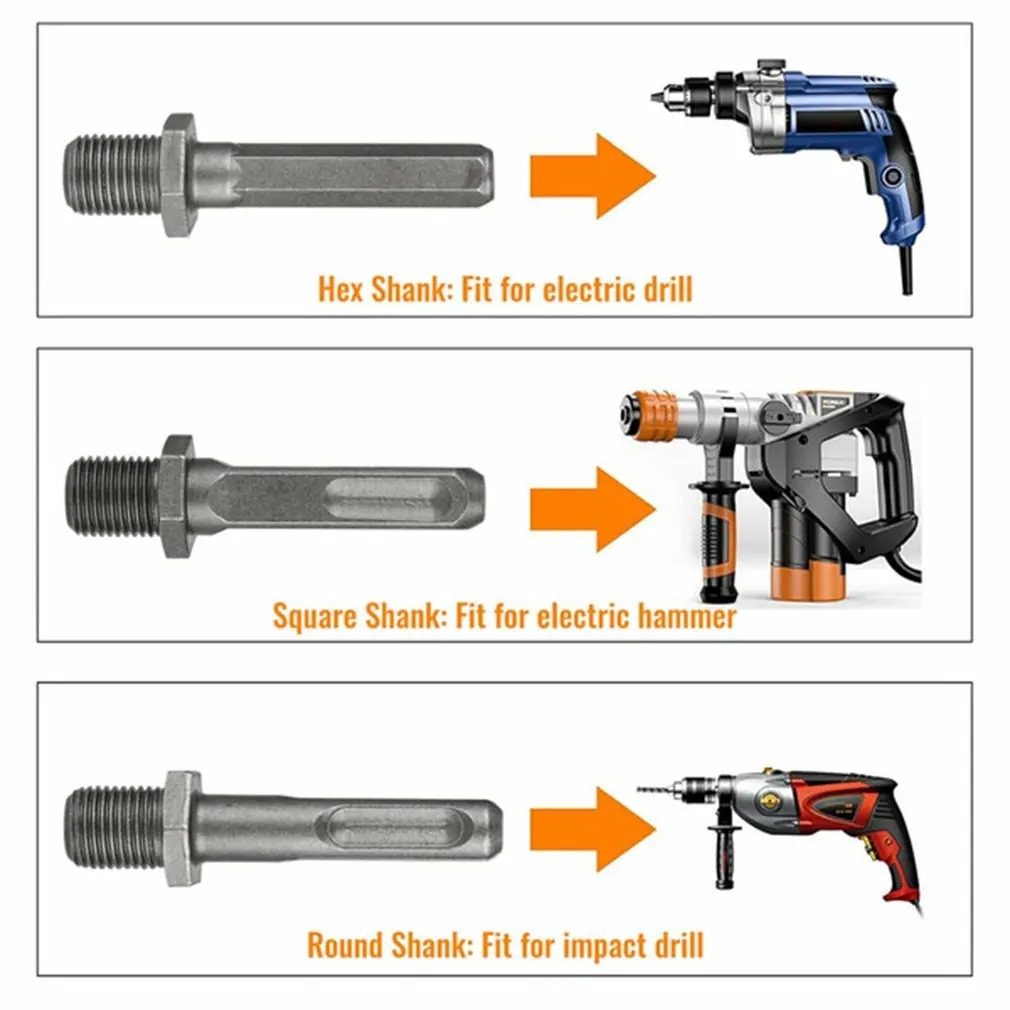 Hex Shank: Fit for electric drill

Square Shank: Fit for electric hammer

Round Shank: Fit for impact drill