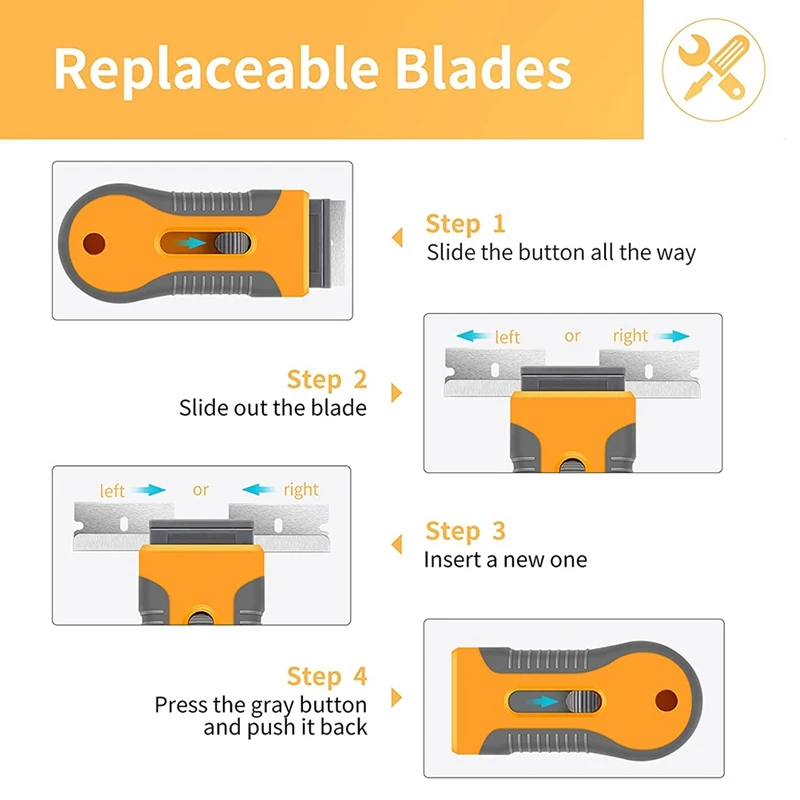 Replaceable Blades

Step 1
Slide the button all the way

left or right

Step 2
Slide out the blade

left or right

Step 3
Insert a new one

Step 4
Press the gray button and push it back