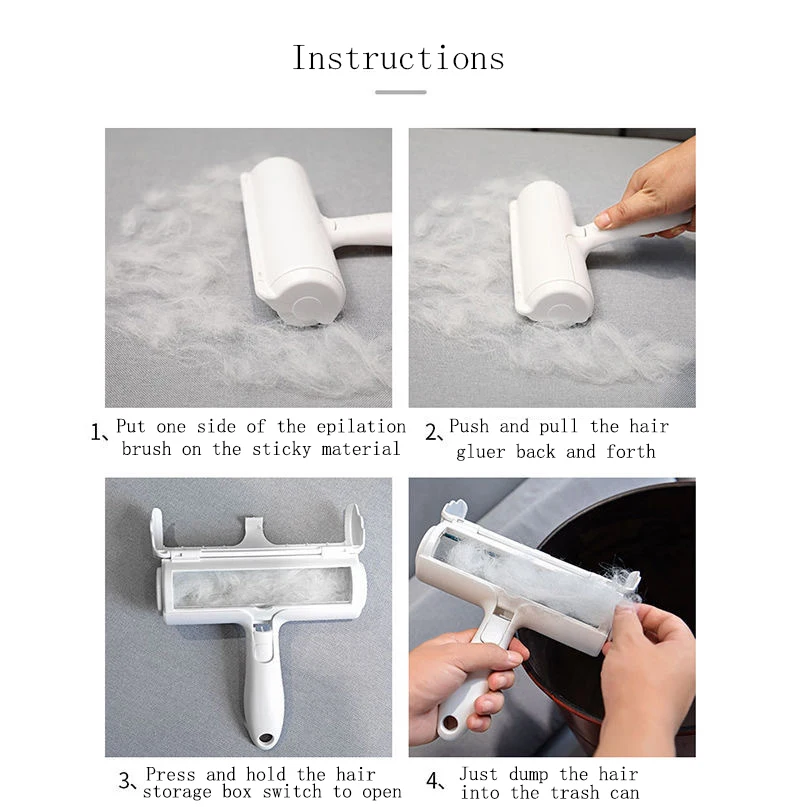 Instructions

1、Put one side of the epilation brush on the sticky material

2、Push and pull the hair gluer back and forth

3、Press and hold the hair storage box switch to open

4、Just dump the hair into the trash can