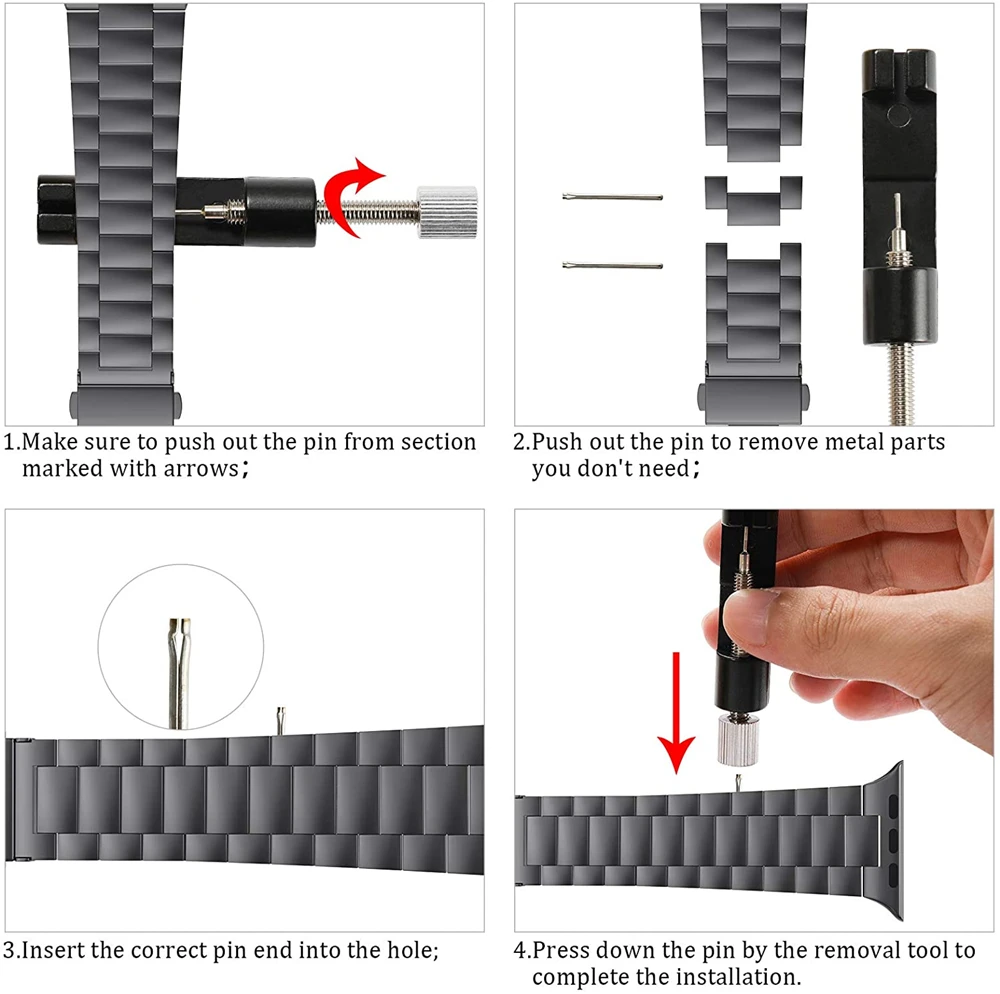 1.Make sure to push out the pin from section marked with arrows；

2.Push out the pin to remove metal parts you don't need；

3.Insert the correct pin end into the hole;

4.Press down the pin by the removal tool to complete the installation.