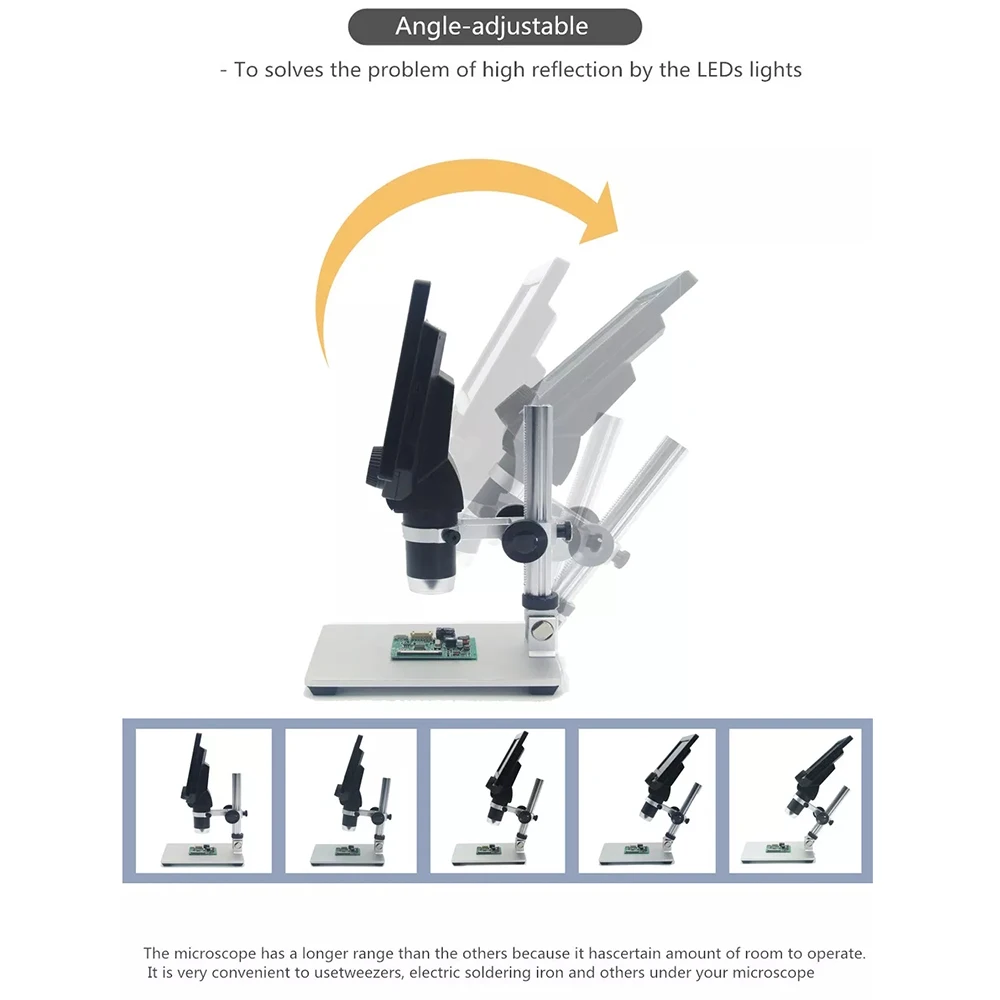 Angle-adjustable

- To solves the problem of high reflection by the LEDs lights

The microscope has a longer range than the others because it hascertain amount of room to operate. It is very convenient to usetweezers, electric soldering iron and others under your microscope