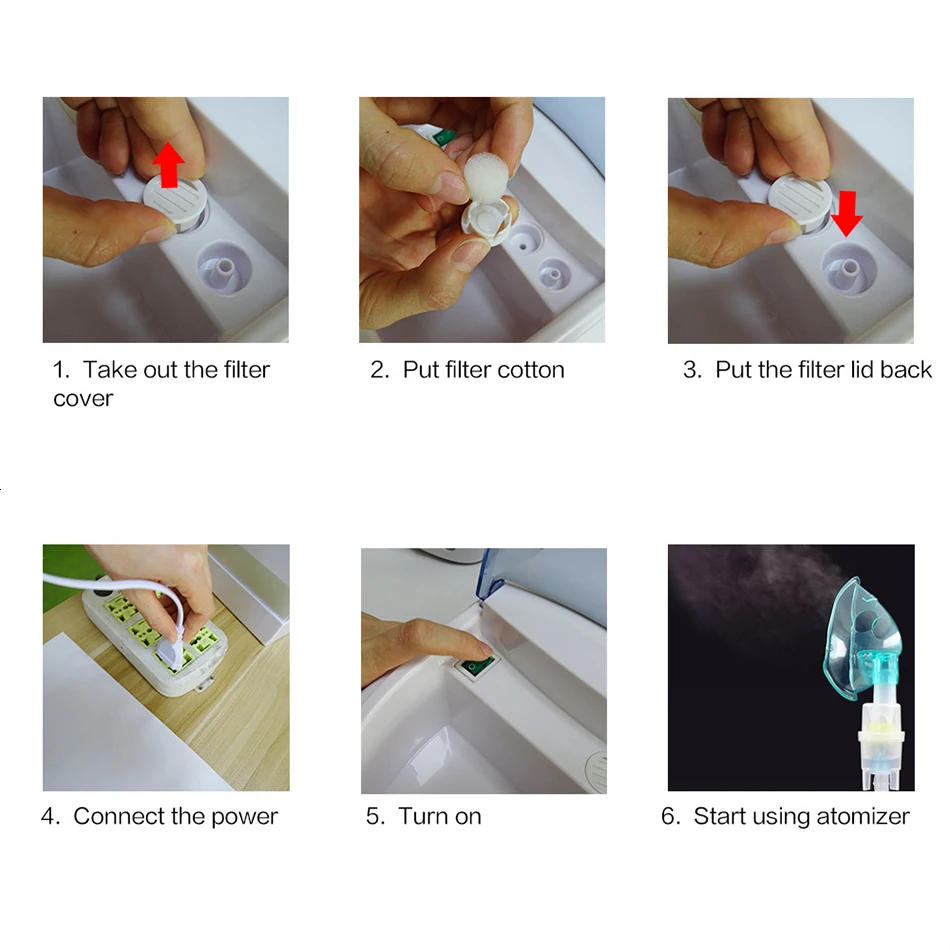 1. Take out the filter cover

2. Put filter cotton

3. Put the filter lid back

4. Connect the power

5. Turn on

6. Start using atomizer