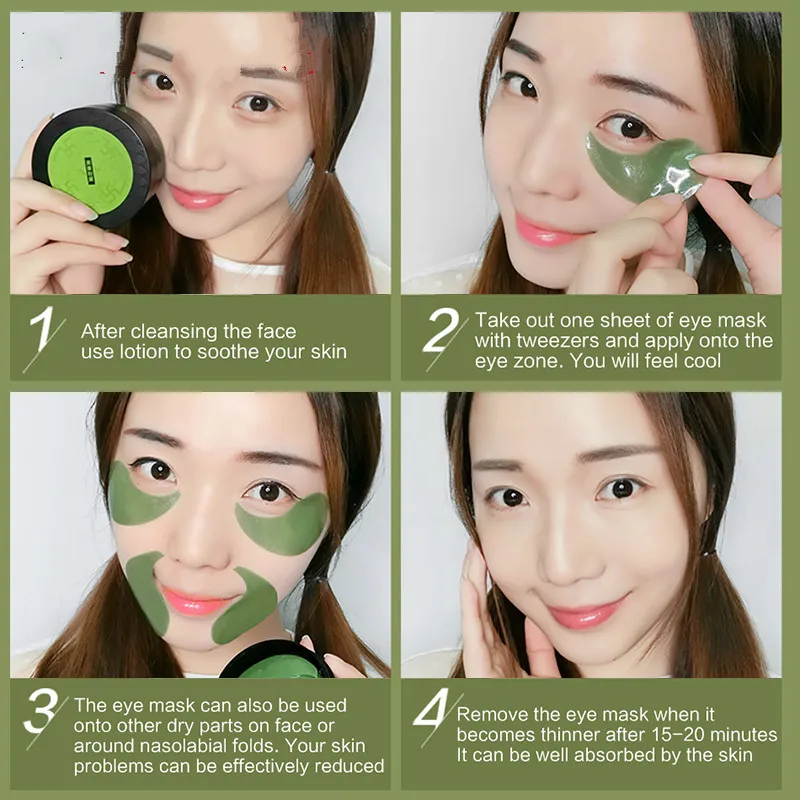 1 After cleansing the face use lotion to soothe your skin

2 Take out one sheet of eye mask with tweezers and apply onto the eye zone. You will feel cool

3 The eye mask can also be used onto other dry parts on face or around nasolabial folds. Your skin problems can be effectively reduced

4 Remove the eye mask when it becomes thinner after 15-20 minutes It can be well absorbed by the skin