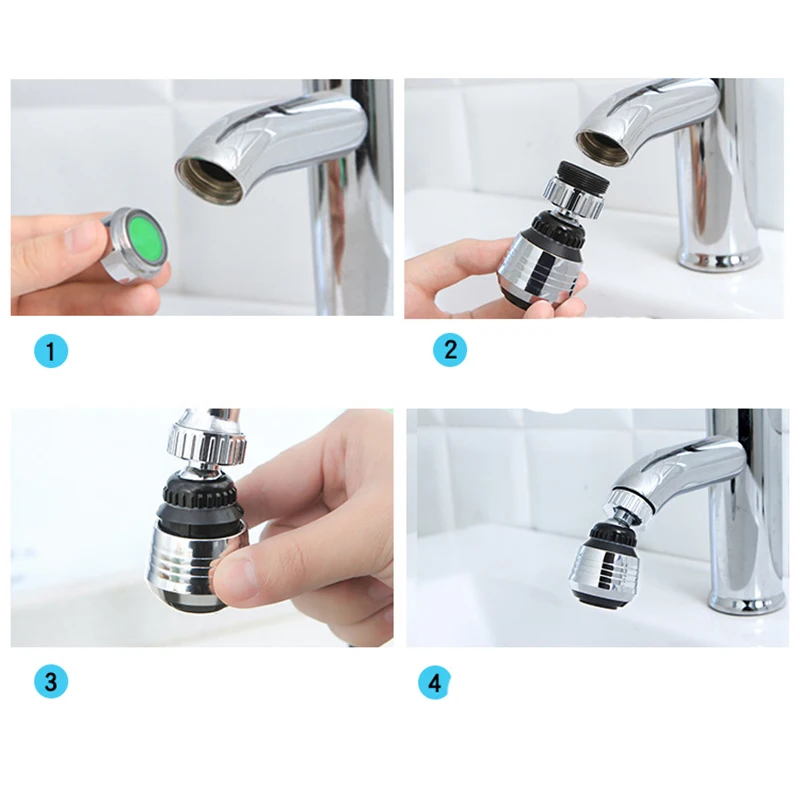 1

2

3

4