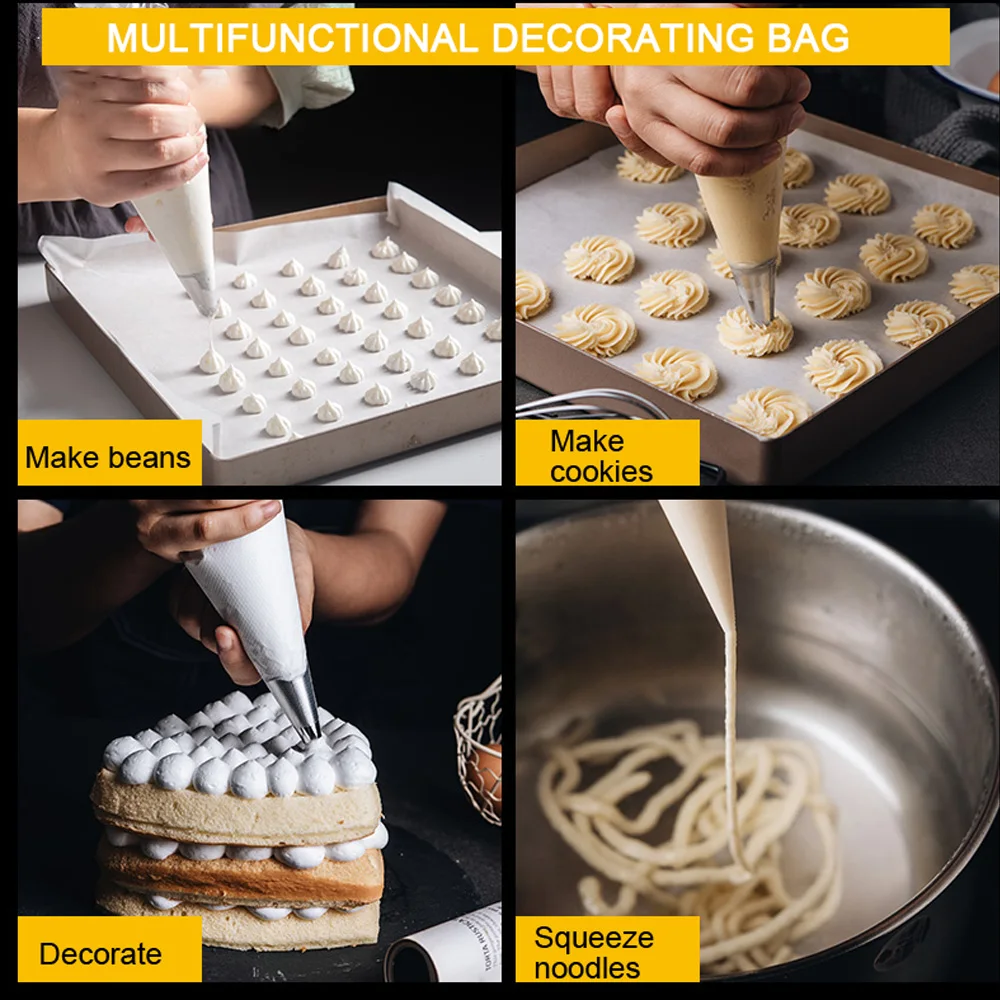 MULTIFUNCTIONAL DECORATING BAG

Make beans

Make cookies

Decorate

Squeeze noodles