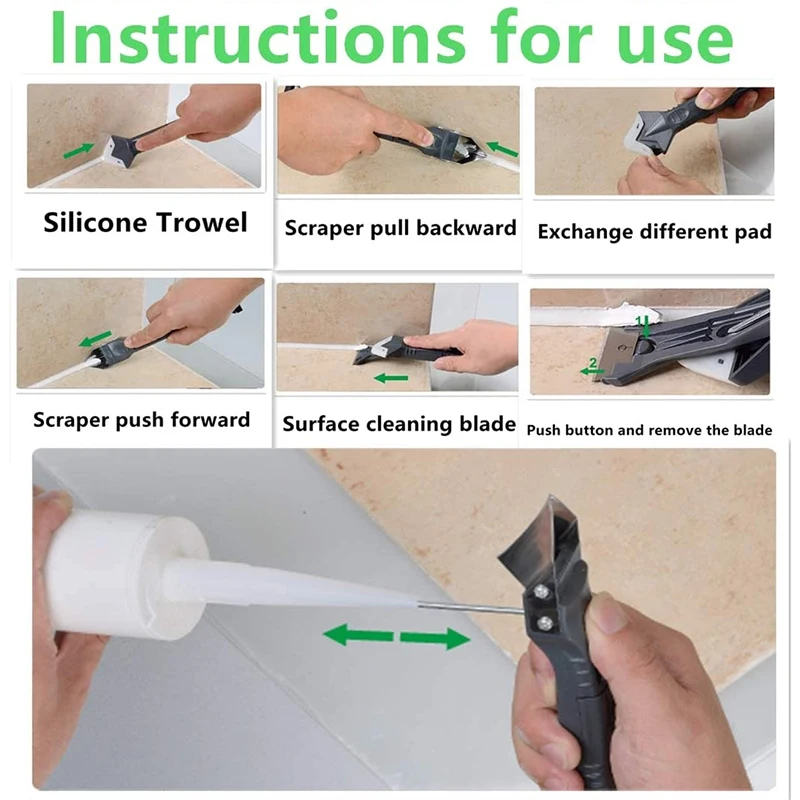 Instructions for use

Silicone Trowel

Scraper pull backward

Exchange different pad

Scraper push forward

Surface cleaning blade

1

2

Push button and remove the blade